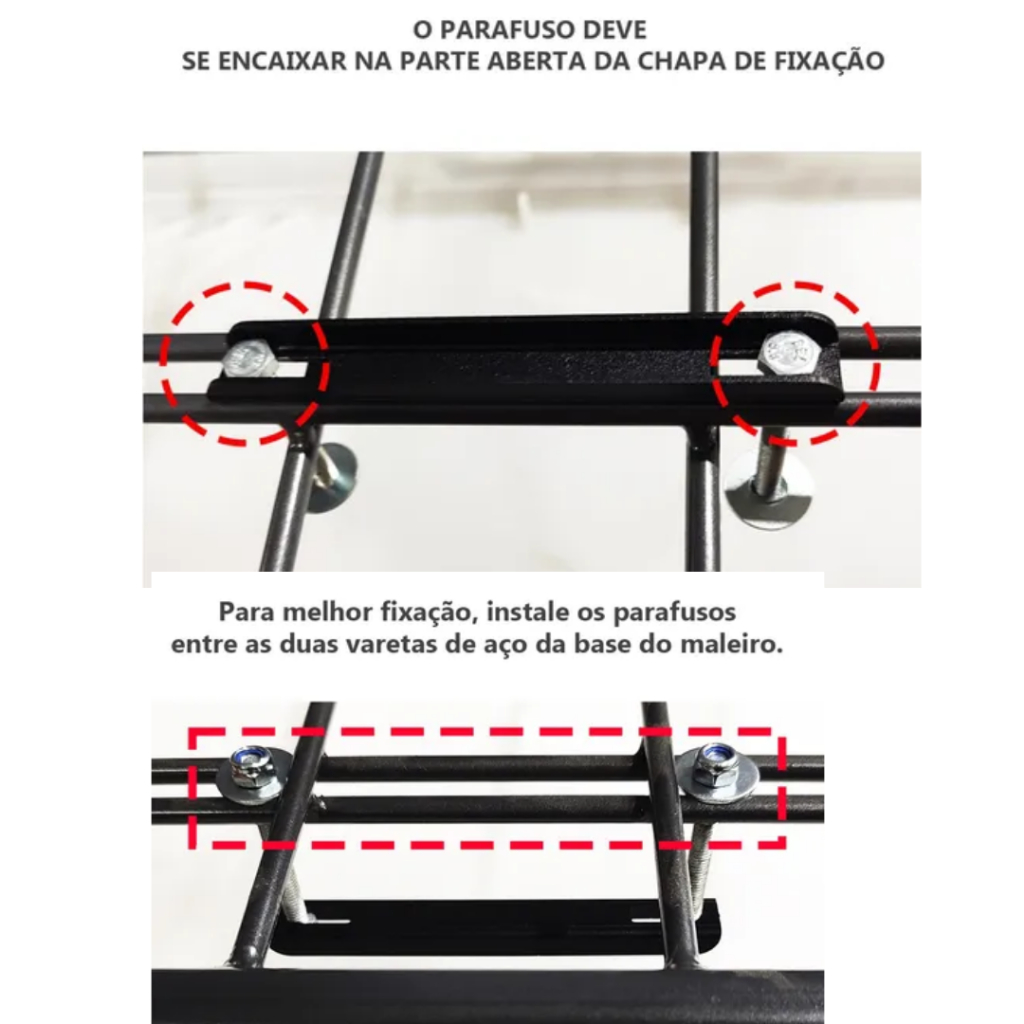 O PARAFUSO DEVE
SE ENCAIXAR NA PARTE ABERTA DA CHAPA DE FIXAÇÃO

Para melhor fixação, instale os parafusos entre as duas varetas de aço da base do maleiro.