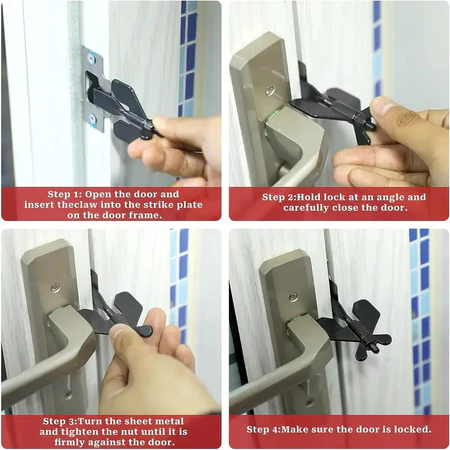 Step 1: Open the door and insert theclaw into the strike plate on the door frame.

Step 2:Hold lock at an angle and carefully close the door.

Step 3:Turn the sheet metal and tighten the nut until it is firmly against the door.

Step 4:Make sure the door is locked.