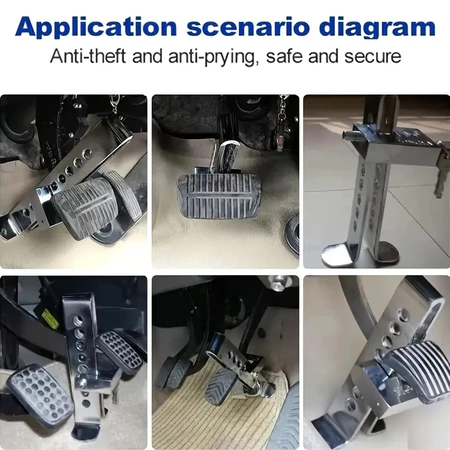 Application scenario diagram

Anti-theft and anti-prying, safe and secure