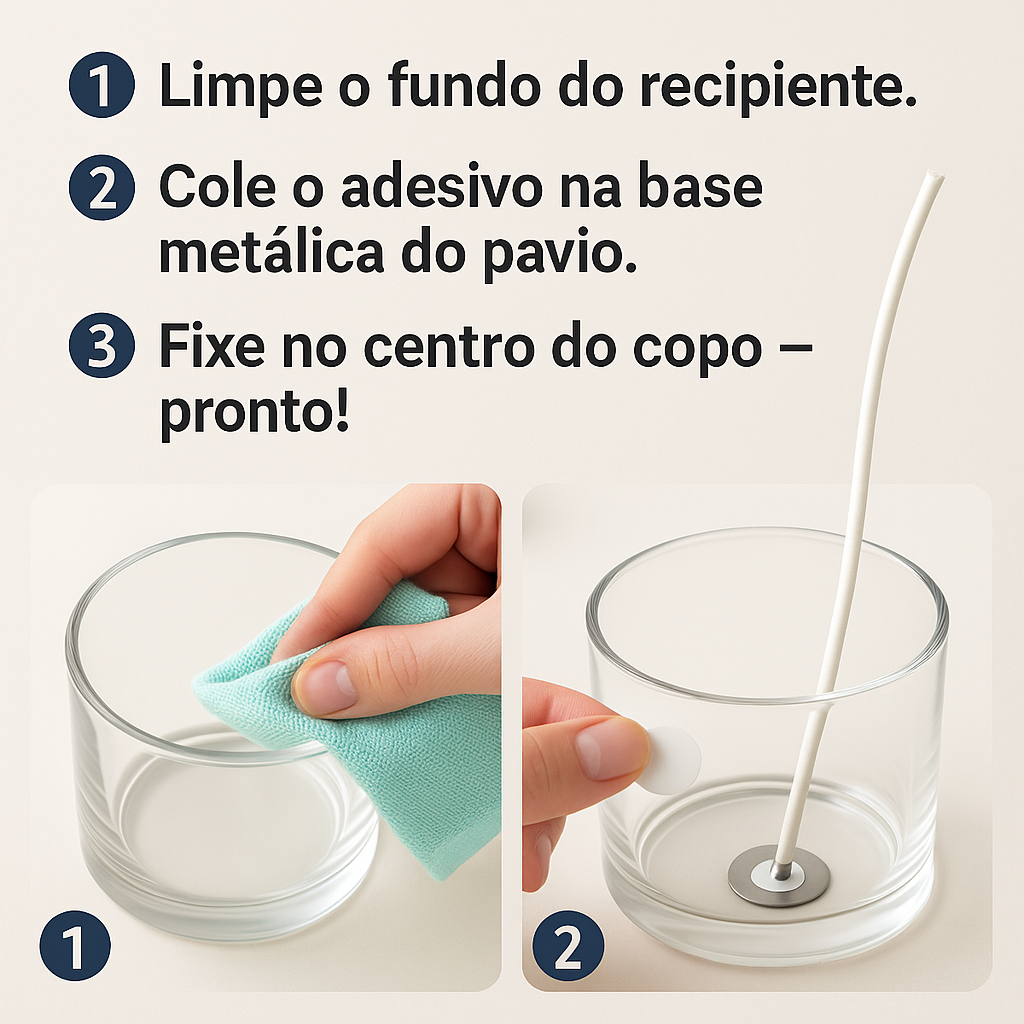 1 Limpe o fundo do recipiente.

2 Cole o adesivo na base metálica do pavio.

3 Fixe no centro do copo – pronto!

1

2