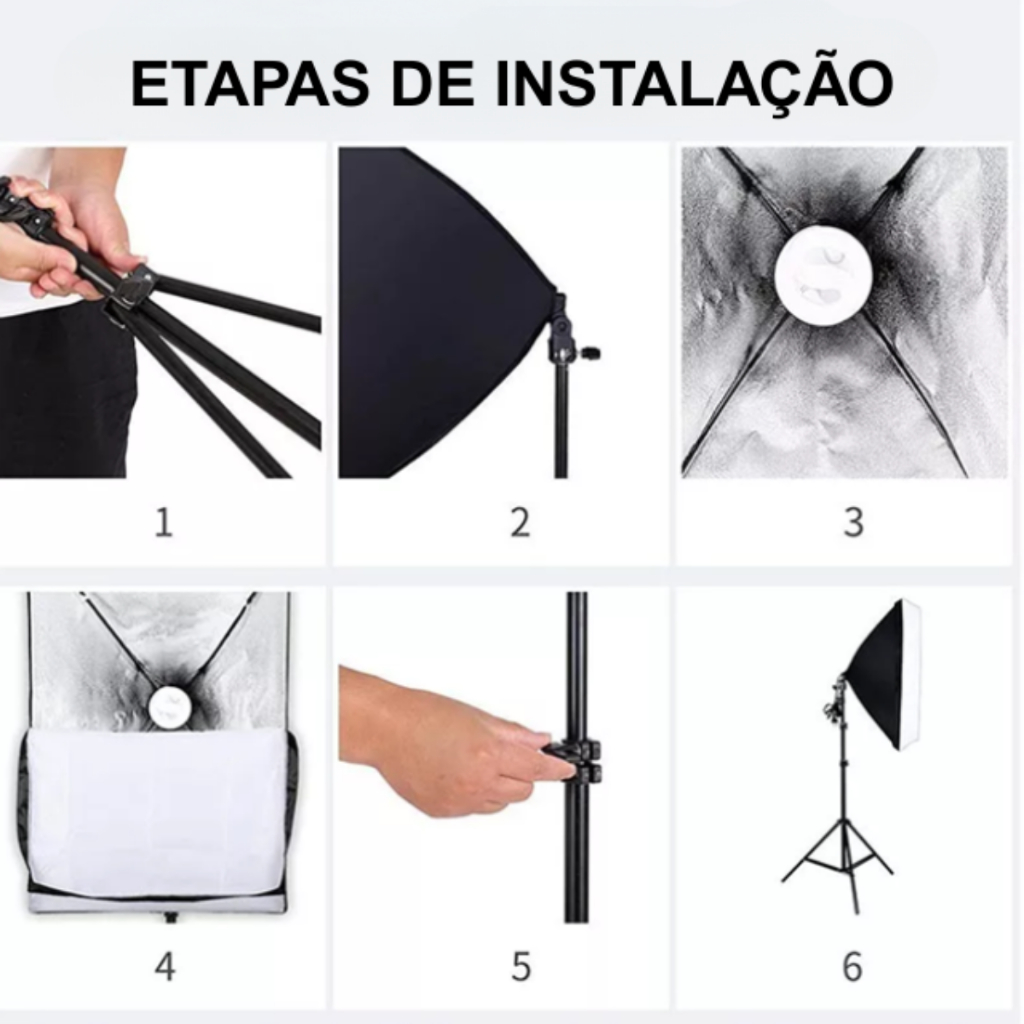 ETAPAS DE INSTALAÇÃO

1

2

3

4

5

6