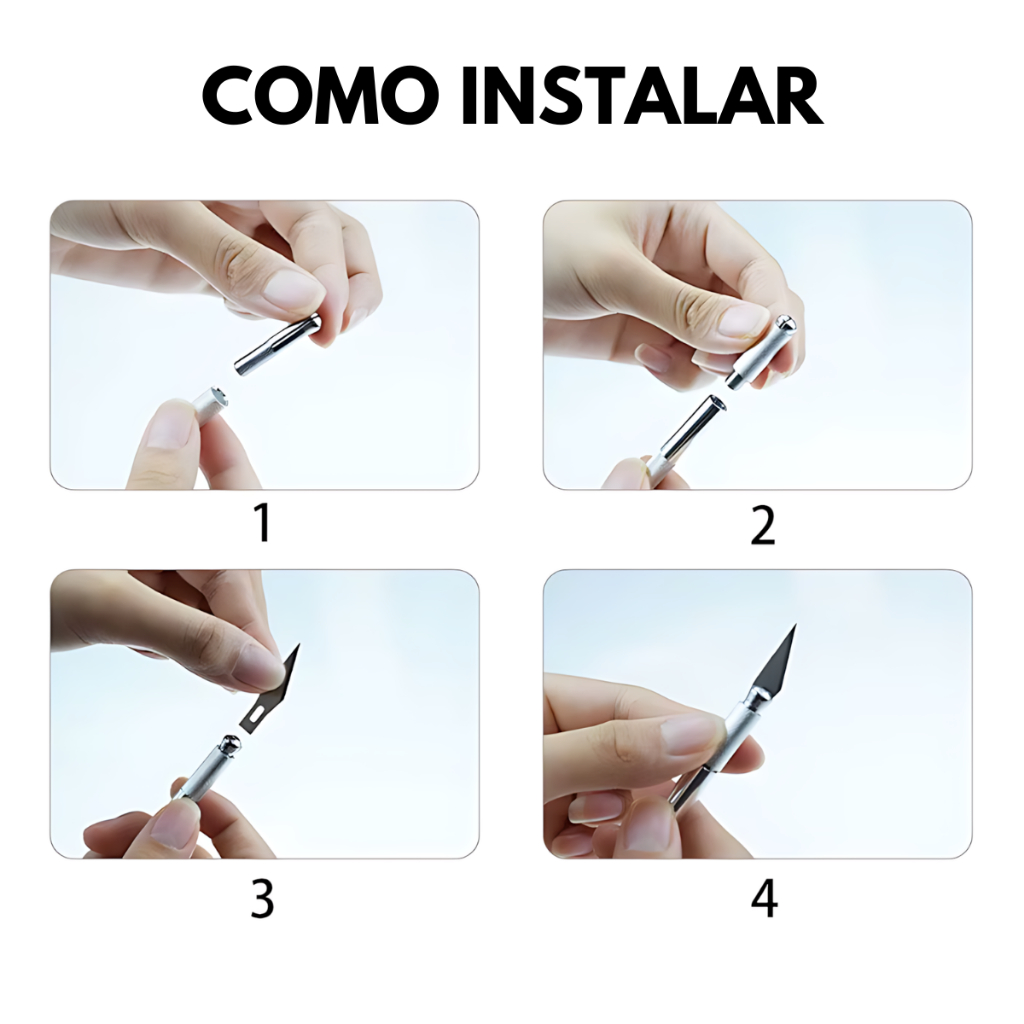 COMO INSTALAR

1

2

3

4