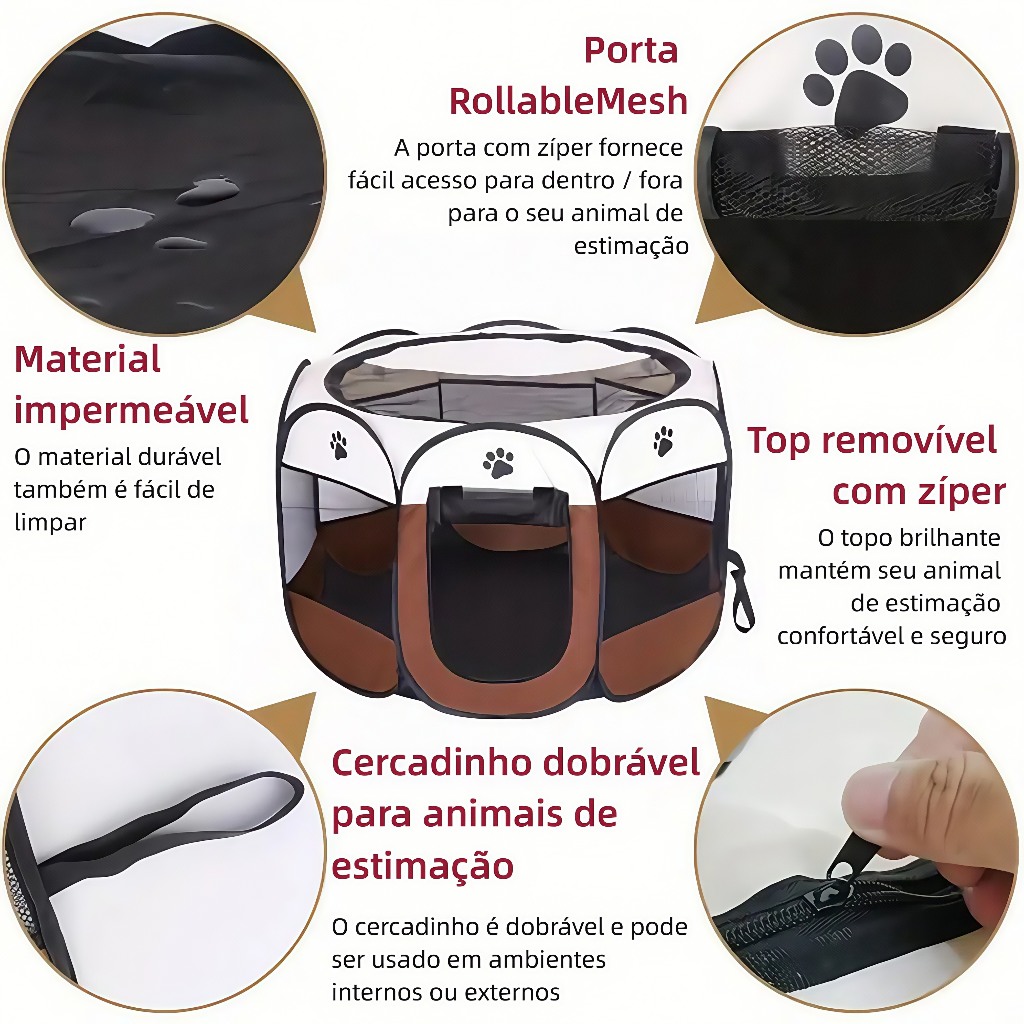 Porta RollableMesh

A porta com zíper fornece fácil acesso para dentro / fora para o seu animal de estimação

Material impermeável

O material durável também é fácil de limpar

Top removível com zíper

O topo brilhante mantém seu animal de estimação confortável e seguro

Cercadinho dobrável para animais de estimação

O cercadinho é dobrável e pode ser usado em ambientes internos ou externos