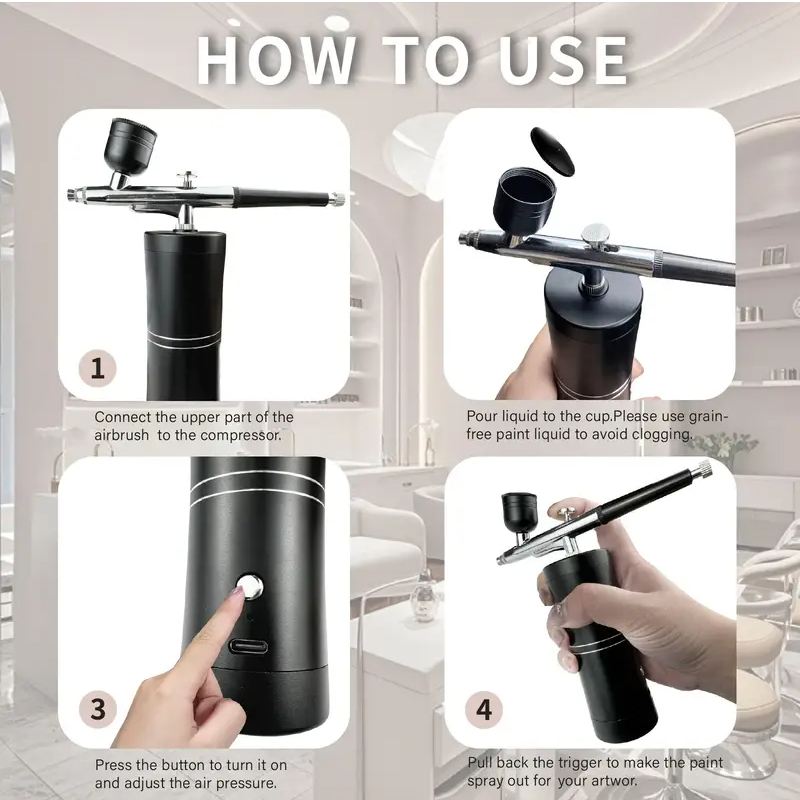 HOW TO USE

1

Connect the upper part of the airbrush to the compressor.

Pour liquid to the cup.Please use grain-free paint liquid to avoid clogging.

3

Press the button to turn it on and adjust the air pressure.

4

Pull back the trigger to make the paint spray out for your artwor.