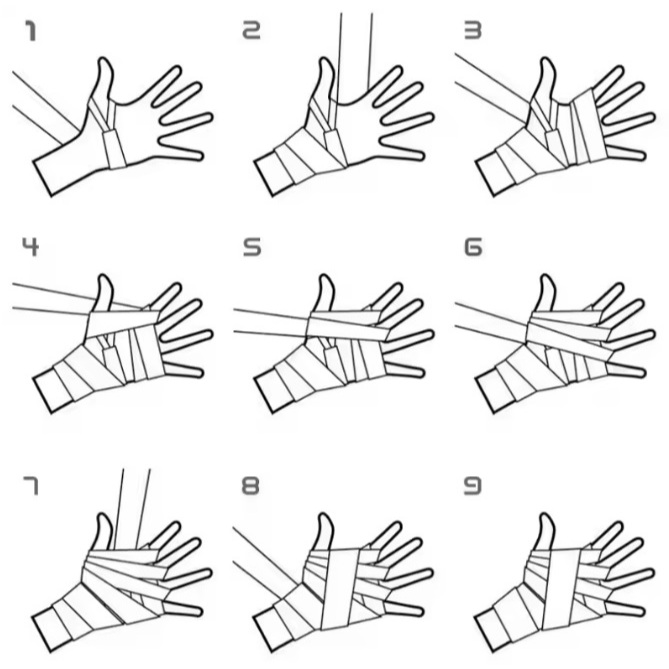 1

2

3

4

5

6

7

8

9