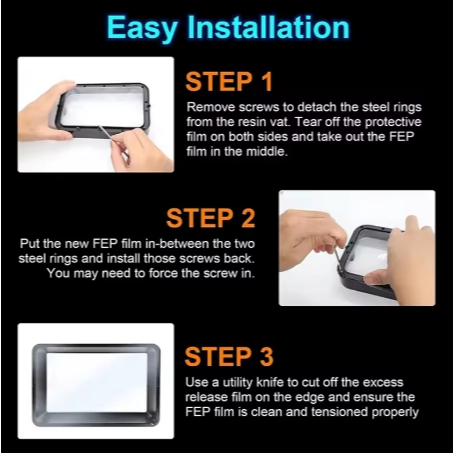 Easy Installation

STEP 1

Remove screws to detach the steel rings from the resin vat. Tear off the protective film on both sides and take out the FEP film in the middle.

STEP 2

Put the new FEP film in-between the two steel rings and install those screws back. You may need to force the screw in.

STEP 3

Use a utility knife to cut off the excess release film on the edge and ensure the FEP film is clean and tensioned properly