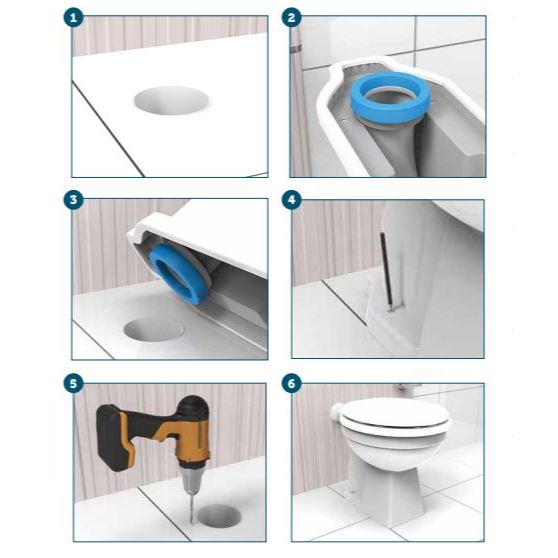 1
2
3
4
5
6