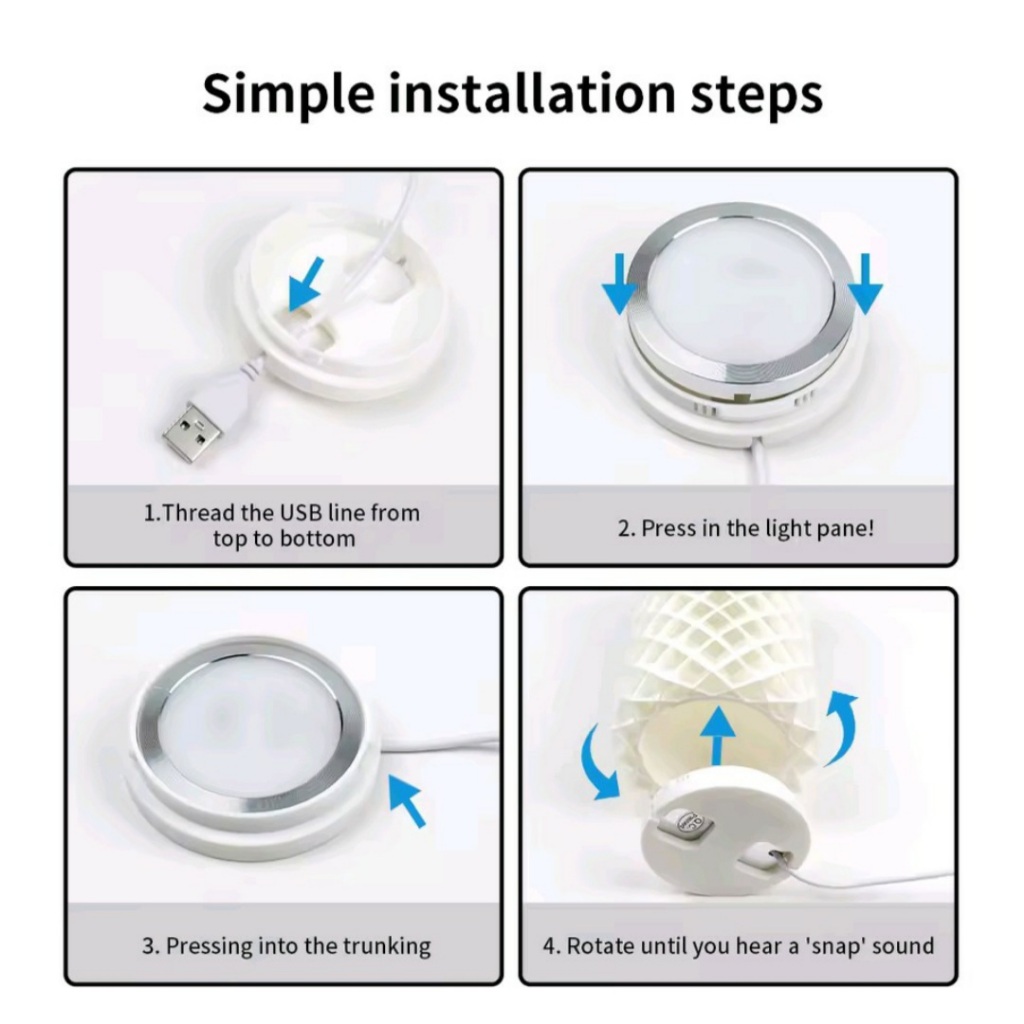 Simple installation steps

1.Thread the USB line from top to bottom

2. Press in the light pane!

3. Pressing into the trunking

4. Rotate until you hear a 'snap' sound