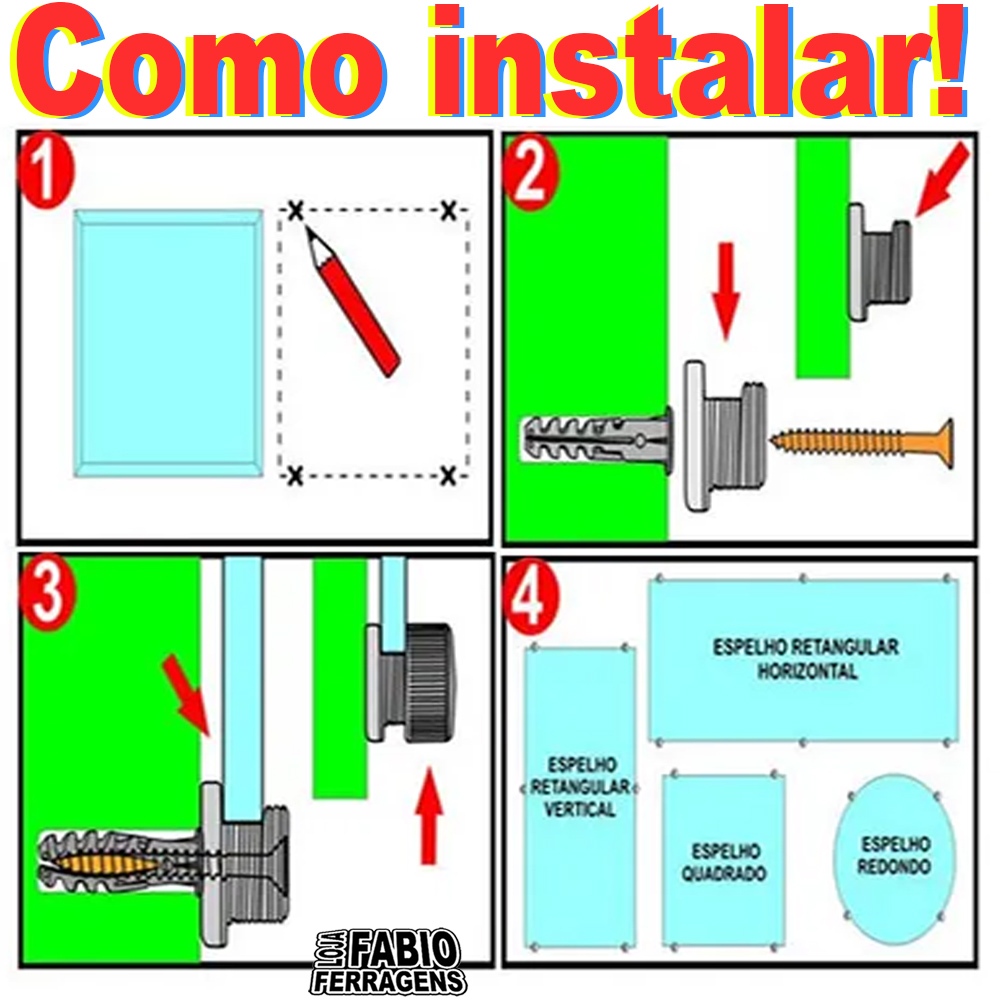 Como instalar!

1

2

3

4

ESPELHO RETANGULAR HORIZONTAL

ESPELHO RETANGULAR VERTICAL

ESPELHO QUADRADO

ESPELHO REDONDO

LOJA FABIO FERRAGENS