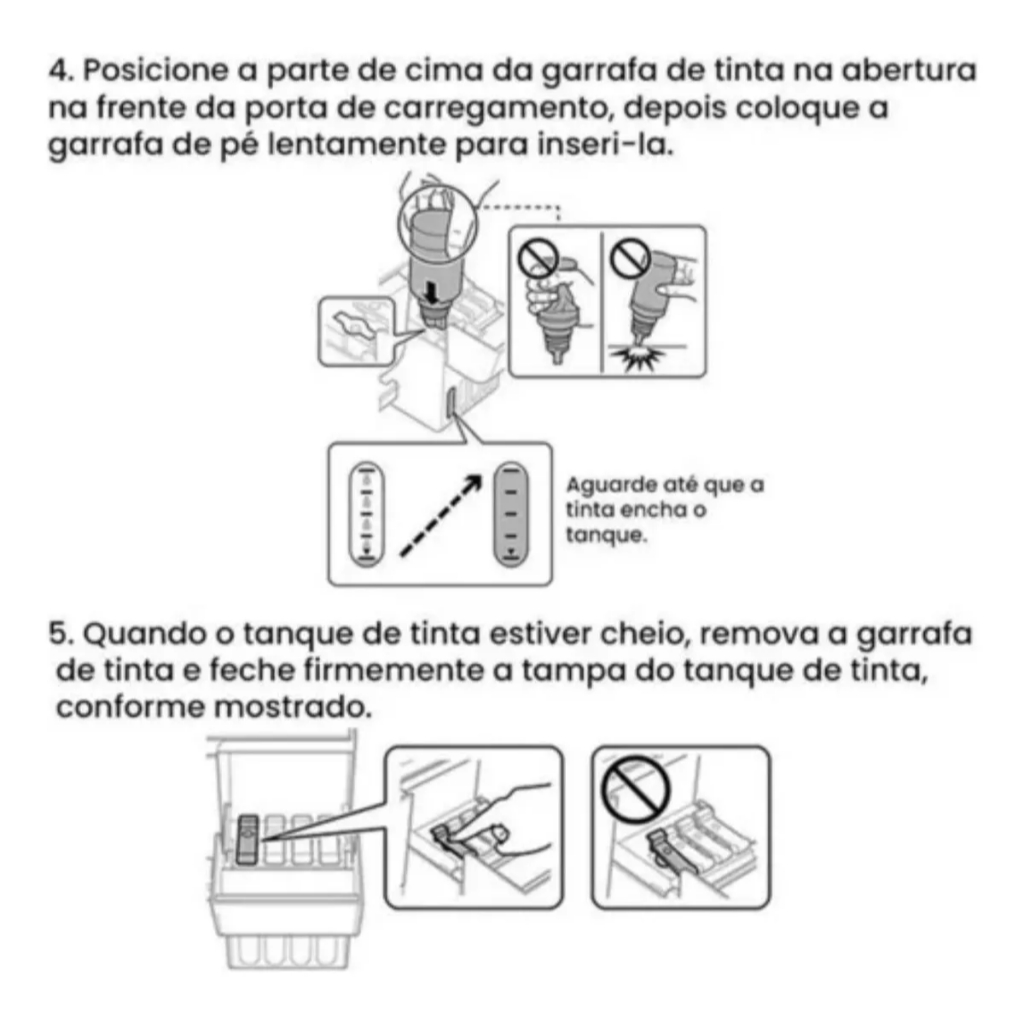 4. Posicione a parte de cima da garrafa de tinta na abertura na frente da porta de carregamento, depois coloque a garrafa de pé lentamente para inseri-la.

Aguarde até que a tinta encha o tanque.

5. Quando o tanque de tinta estiver cheio, remova a garrafa de tinta e feche firmemente a tampa do tanque de tinta, conforme mostrado.