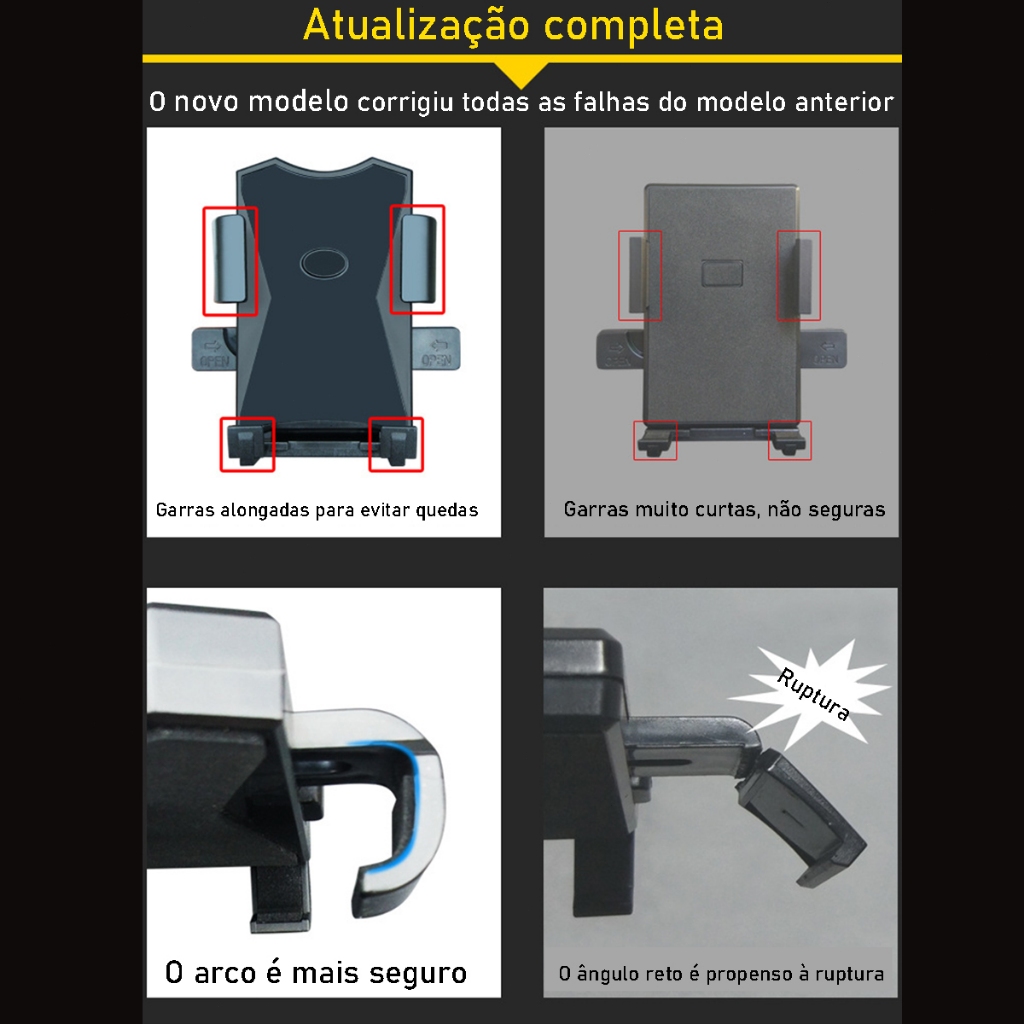 Atualização completa

O novo modelo corrigiu todas as falhas do modelo anterior

OPEN OPEN

Garras alongadas para evitar quedas

OPEN OPEN

Garras muito curtas, não seguras

O arco é mais seguro

Ruptura

O ângulo reto é propenso à ruptura