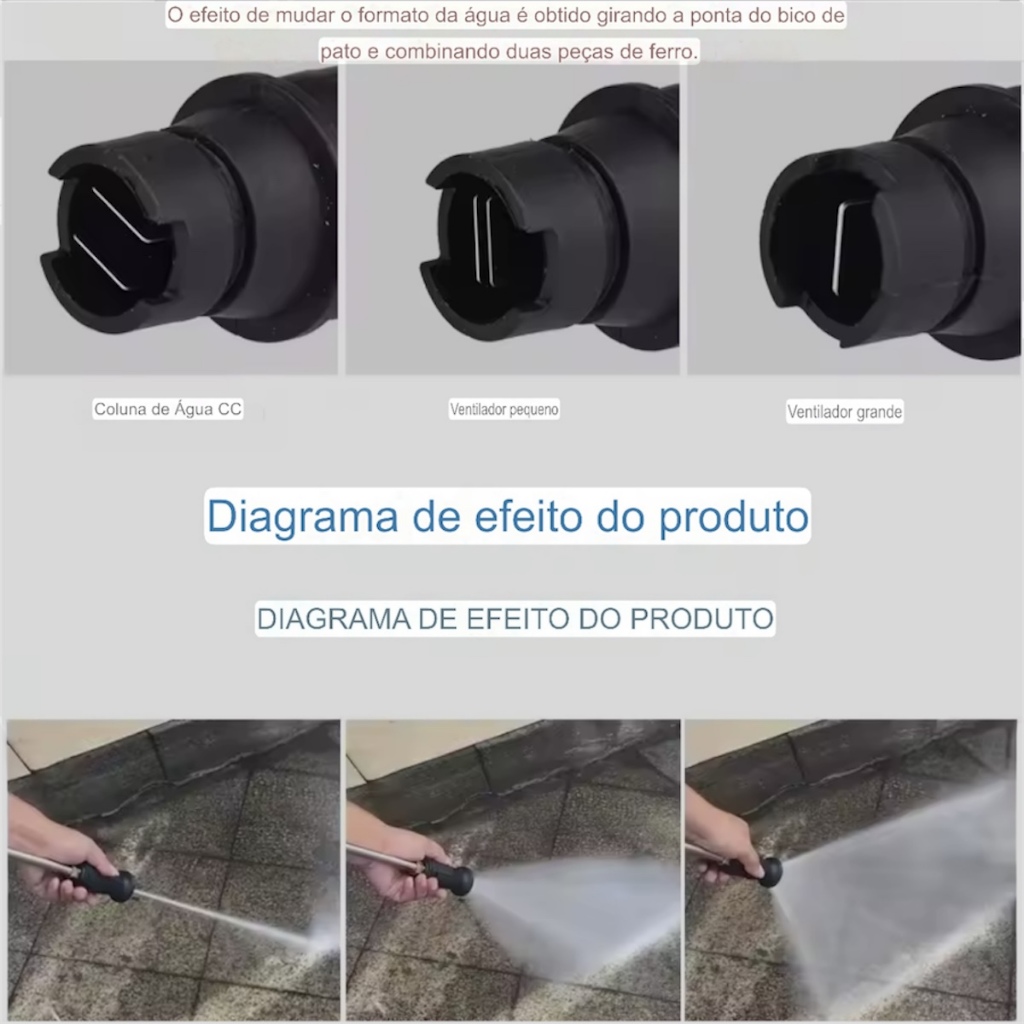 O efeito de mudar o formato da água é obtido girando a ponta do bico de pato e combinando duas peças de ferro.

Coluna de Água CC

Ventilador pequeno

Ventilador grande

Diagrama de efeito do produto

DIAGRAMA DE EFEITO DO PRODUTO