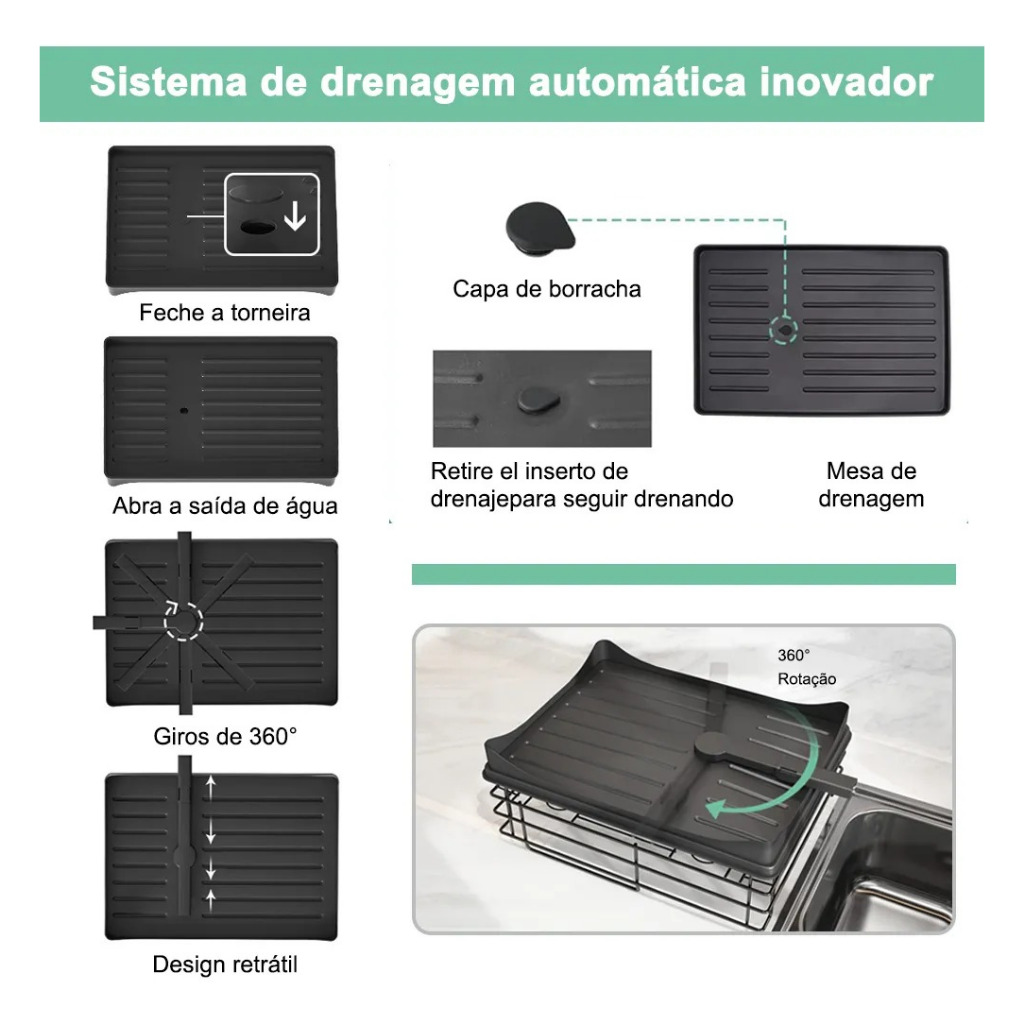 Sistema de drenagem automática inovador

Feche a torneira

Abra a saída de água

Giros de 360°

Design retrátil

Capa de borracha

Retire el inserto de drenajepara seguir drenando

Mesa de drenagem

360° Rotação