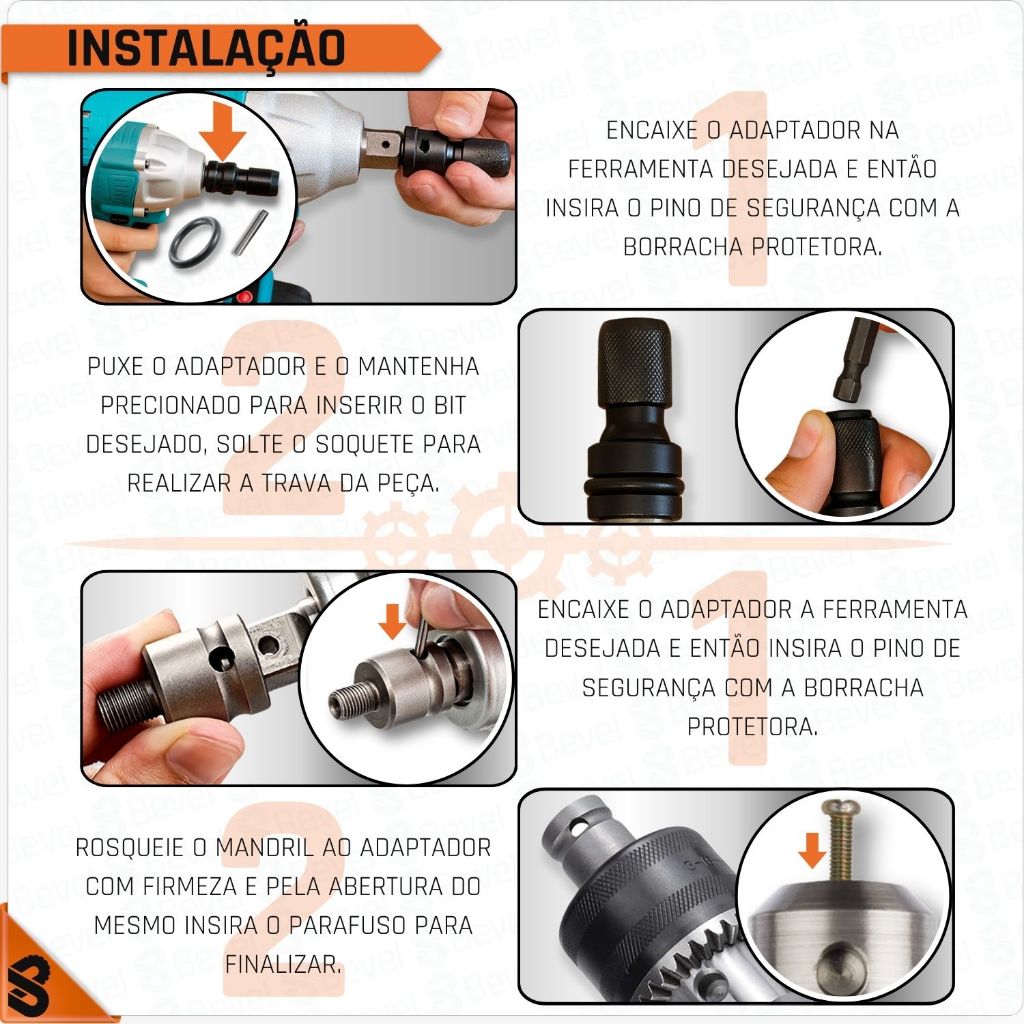 INSTALAÇÃO

1

ENCAIXE O ADAPTADOR NA FERRAMENTA DESEJADA E ENTÃO INSIRA O PINO DE SEGURANÇA COM A BORRACHA PROTETORA.

2

PUXE O ADAPTADOR E O MANTENHA PRECIONADO PARA INSERIR O BIT DESEJADO, SOLTE O SOQUETE PARA REALIZAR A TRAVA DA PEÇA.

1

ENCAIXE O ADAPTADOR A FERRAMENTA DESEJADA E ENTÃO INSIRA O PINO DE SEGURANÇA COM A BORRACHA PROTETORA.

2

ROSQUEIE O MANDRIL AO ADAPTADOR COM FIRMEZA E PELA ABERTURA DO MESMO INSIRA O PARAFUSO PARA FINALIZAR.

Bevel