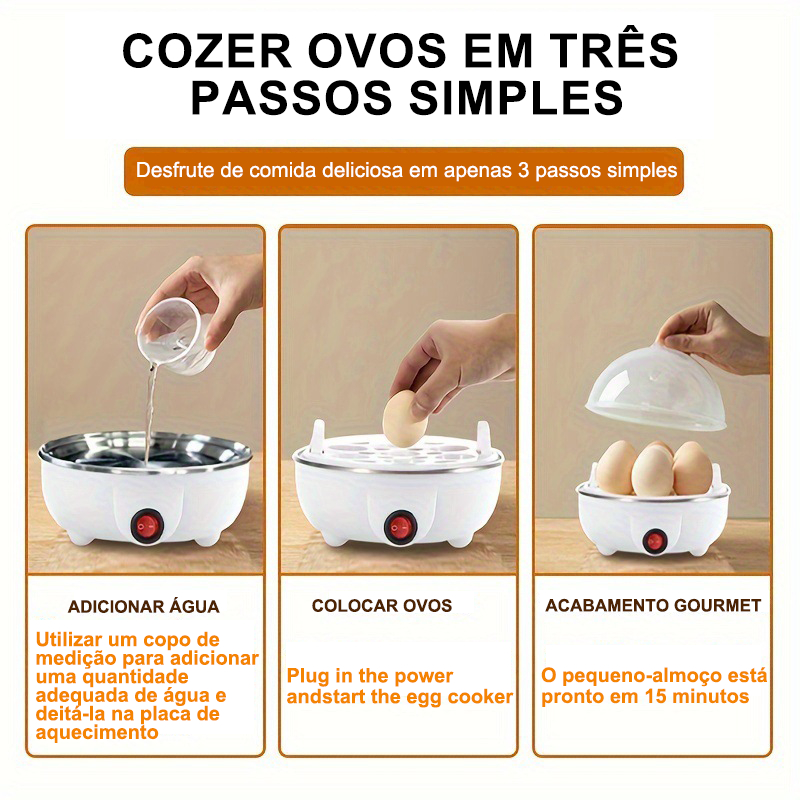 COZER OVOS EM TRÊS PASSOS SIMPLES

Desfrute de comida deliciosa em apenas 3 passos simples

ADICIONAR ÁGUA

Utilizar um copo de medição para adicionar uma quantidade adequada de água e deitá-la na placa de aquecimento

COLOCAR OVOS

Plug in the power andstart the egg cooker

ACABAMENTO GOURMET

O pequeno-almoço está pronto em 15 minutos