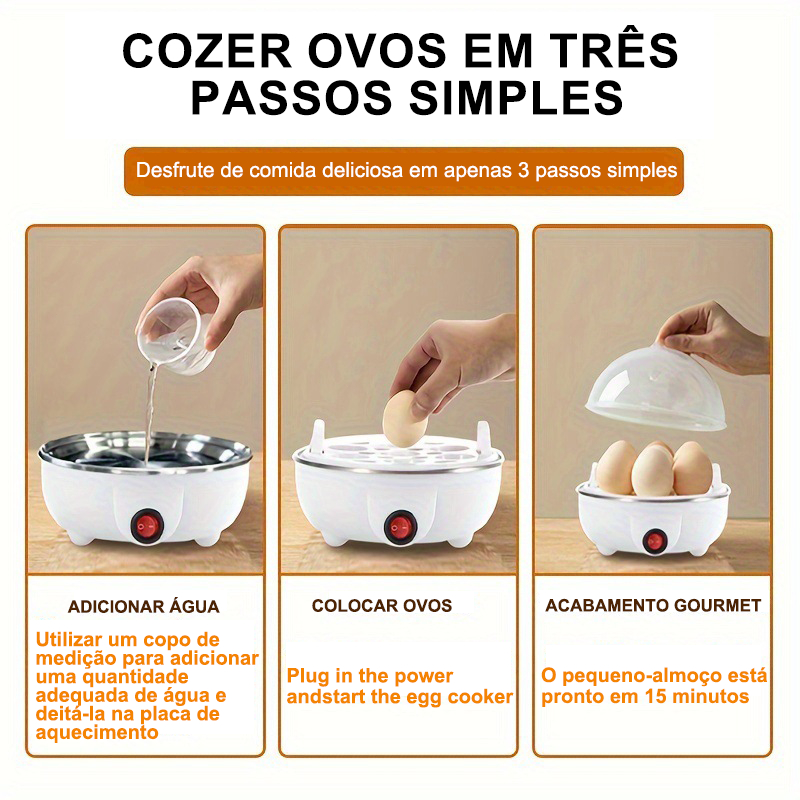 COZER OVOS EM TRÊS PASSOS SIMPLES

Desfrute de comida deliciosa em apenas 3 passos simples

ADICIONAR ÁGUA

Utilizar um copo de medição para adicionar uma quantidade adequada de água e deitá-la na placa de aquecimento

COLOCAR OVOS

Plug in the power andstart the egg cooker

ACABAMENTO GOURMET

O pequeno-almoço está pronto em 15 minutos