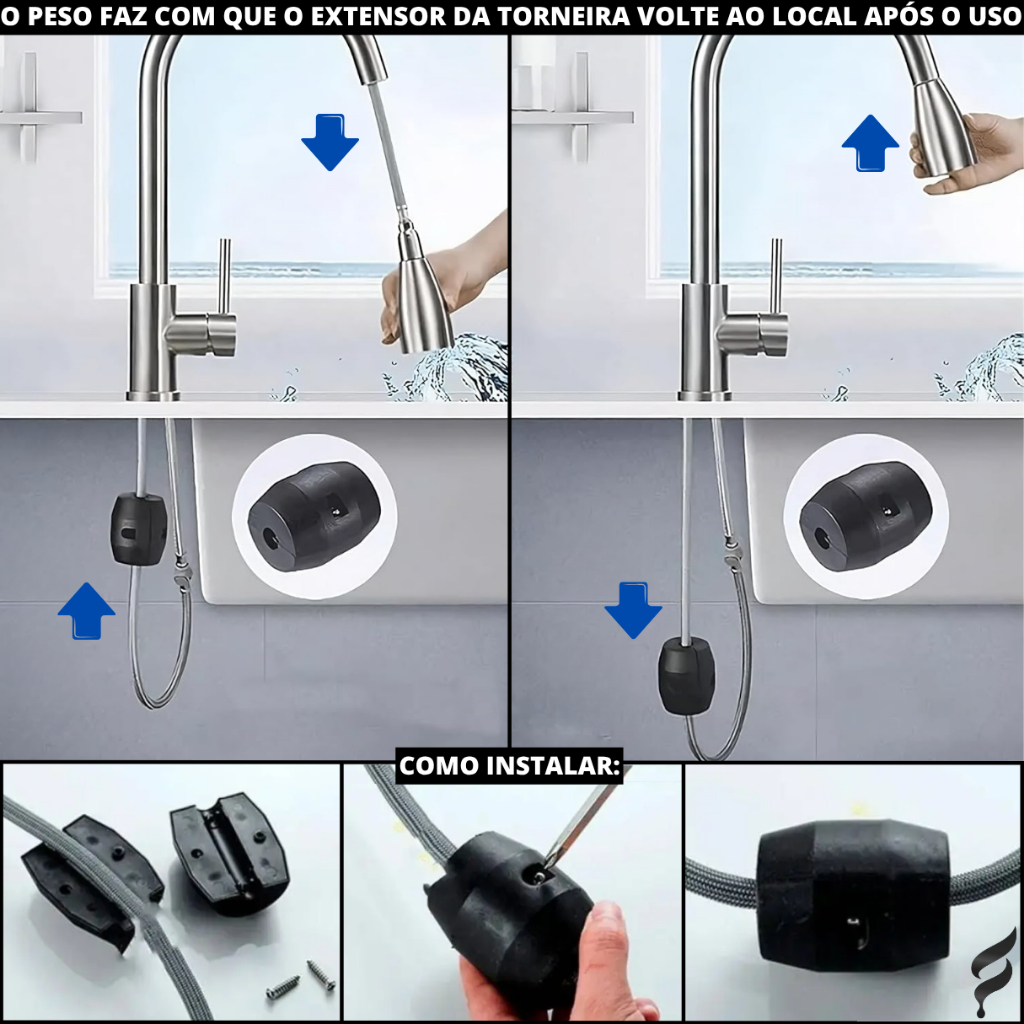 O PESO FAZ COM QUE O EXTENSOR DA TORNEIRA VOLTE AO LOCAL APÓS O USO

COMO INSTALAR: