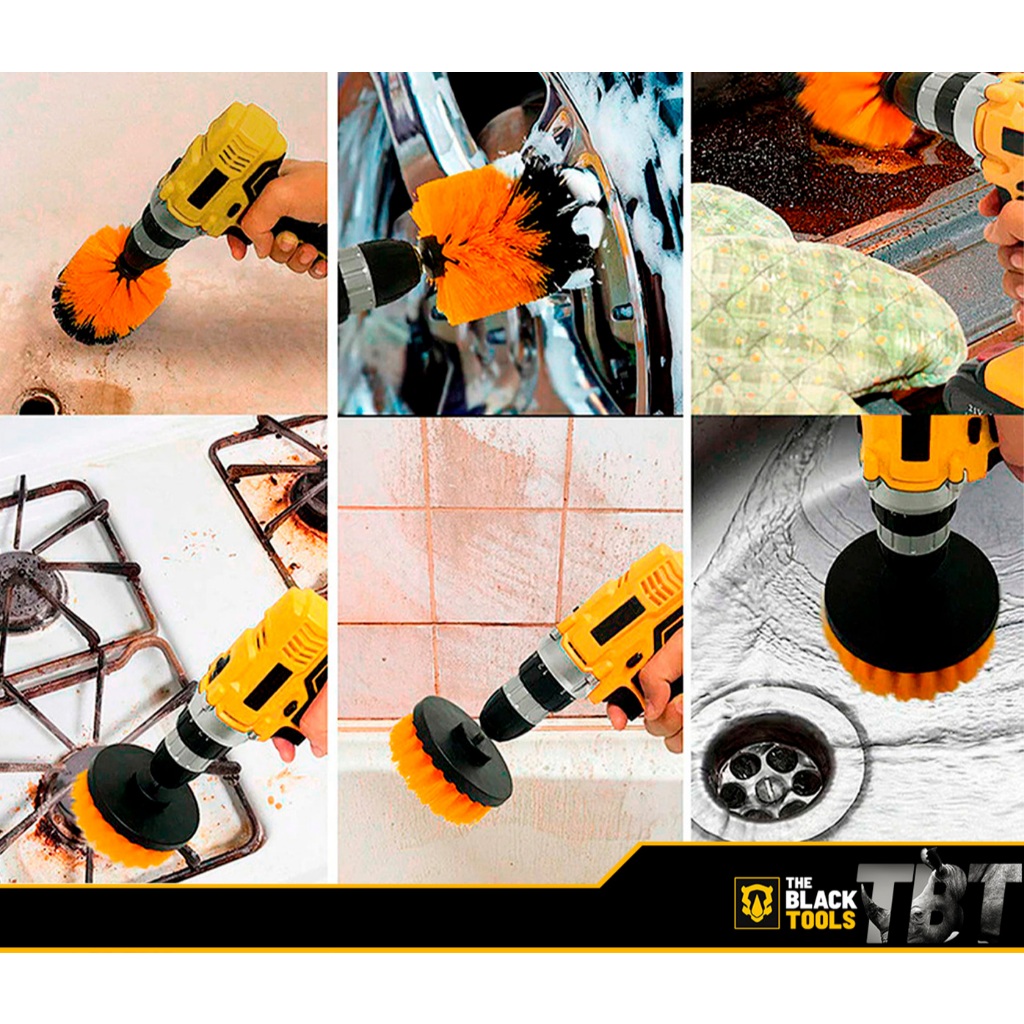 THE BLACK TOOLS
TBT