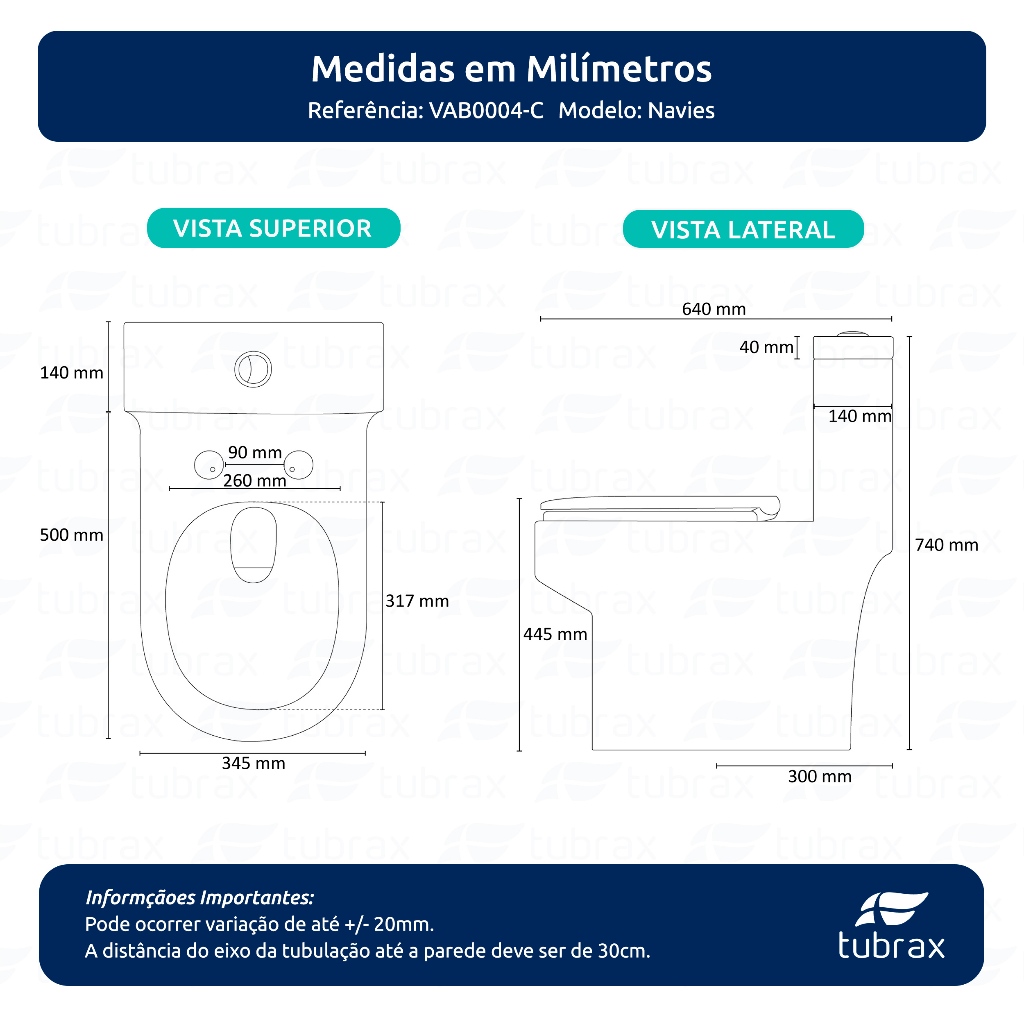 Medidas em Milímetros
Referência: VAB0004-C Modelo: Navies

VISTA SUPERIOR

140 mm
90 mm
260 mm
500 mm
317 mm
345 mm

VISTA LATERAL

640 mm
40 mm
140 mm
740 mm
445 mm
300 mm

Informçãoes Importantes:
Pode ocorrer variação de até +/- 20mm.
A distância do eixo da tubulação até a parede deve ser de 30cm.

tubrax