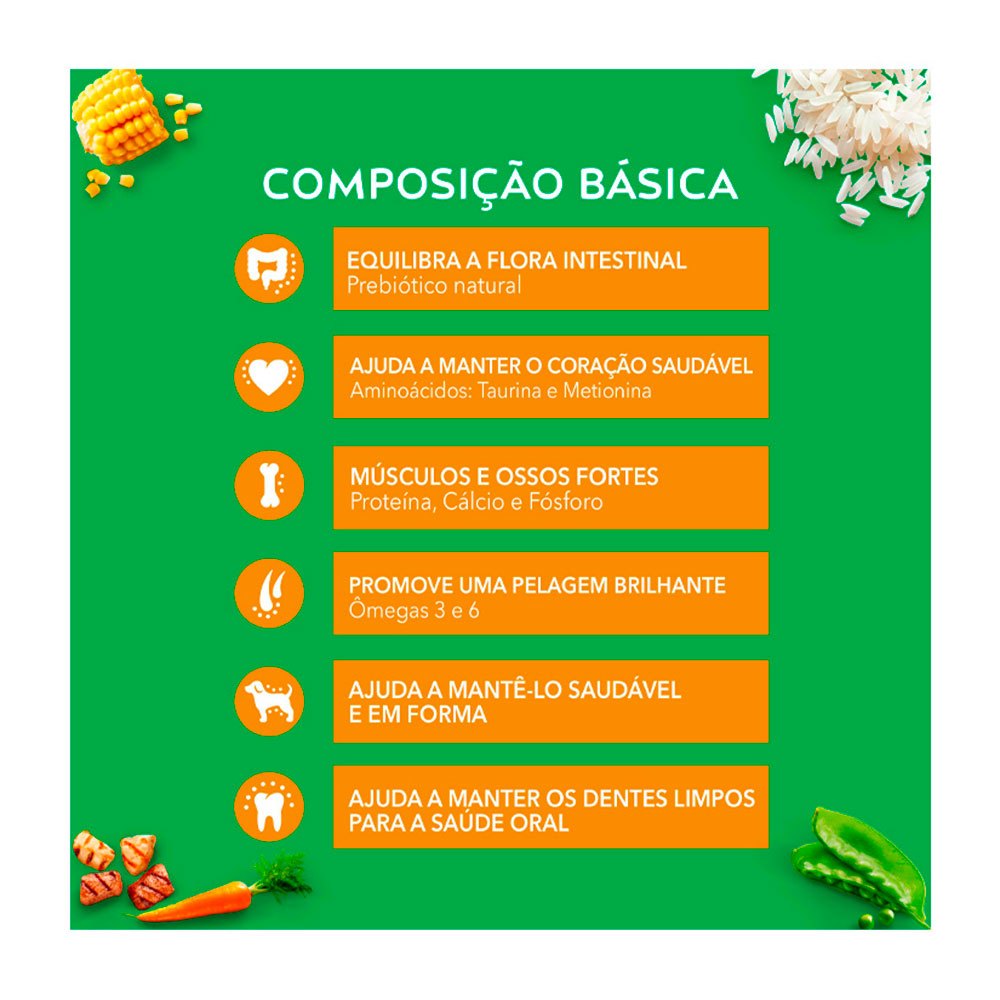 COMPOSIÇÃO BÁSICA

EQUILIBRA A FLORA INTESTINAL
Prebiótico natural

AJUDA A MANTER O CORAÇÃO SAUDÁVEL
Aminoácidos: Taurina e Metionina

MÚSCULOS E OSSOS FORTES
Proteína, Cálcio e Fósforo

PROMOVE UMA PELAGEM BRILHANTE
Ômegas 3 e 6

AJUDA A MANTÊ-LO SAUDÁVEL E EM FORMA

AJUDA A MANTER OS DENTES LIMPOS PARA A SAÚDE ORAL