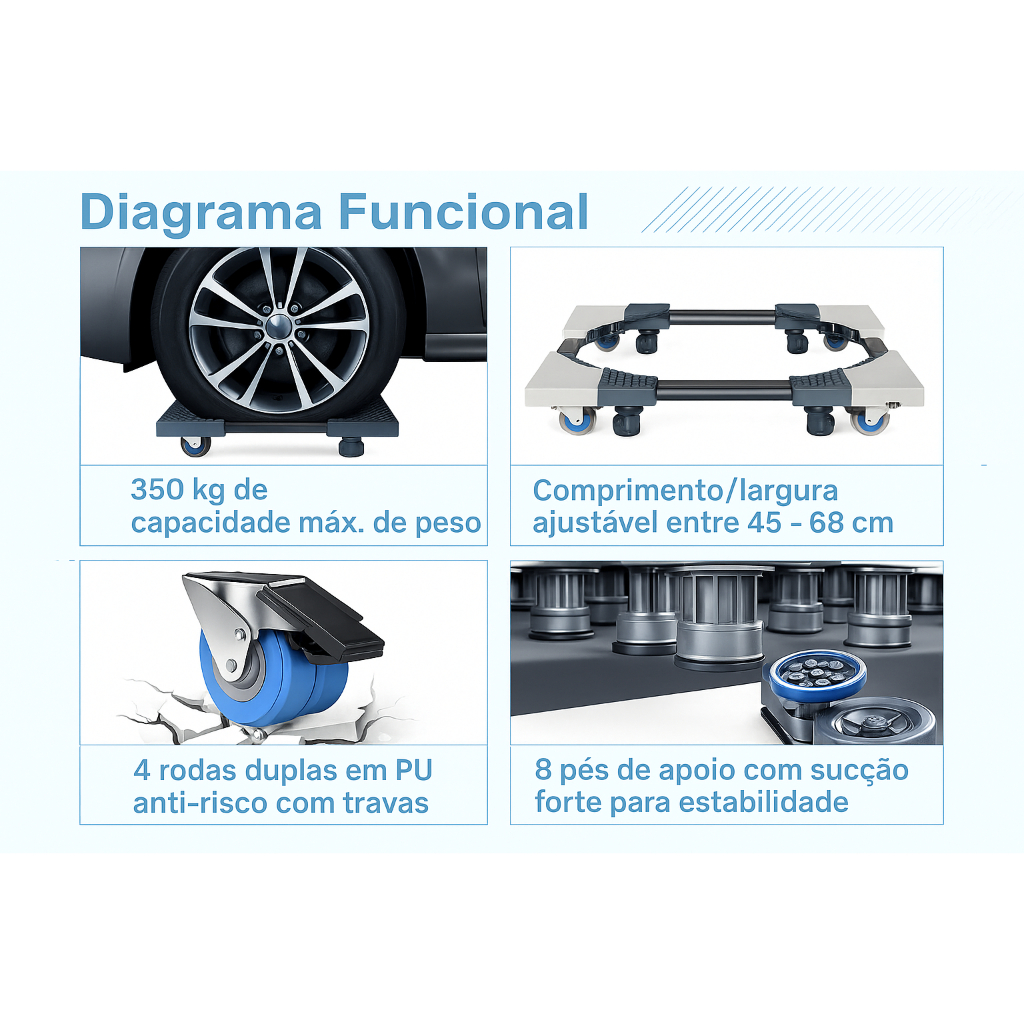 Diagrama Funcional

350 kg de capacidade máx. de peso

Comprimento/largura ajustável entre 45 - 68 cm

4 rodas duplas em PU anti-risco com travas

8 pés de apoio com sucção forte para estabilidade