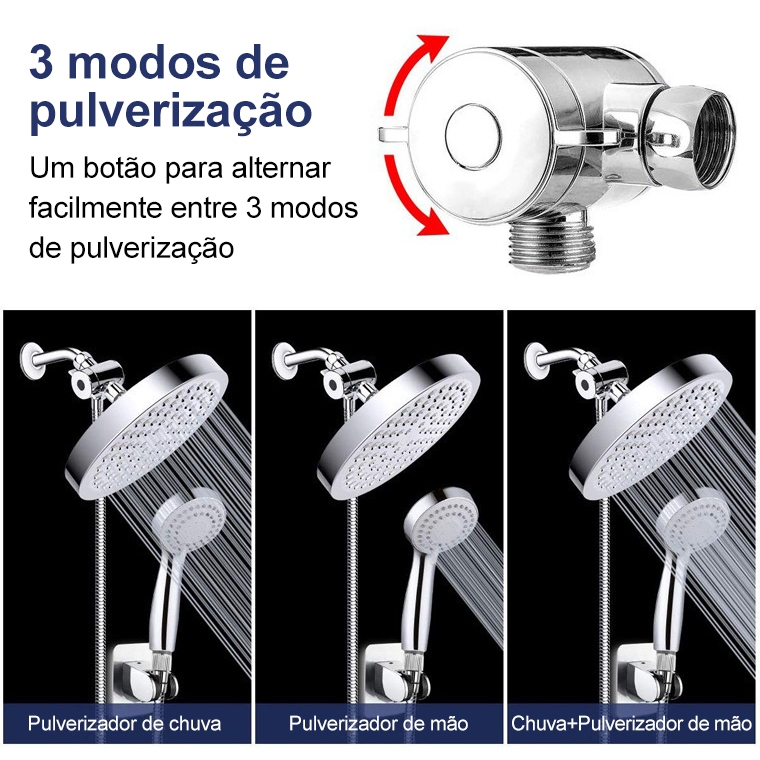 3 modos de pulverização

Um botão para alternar facilmente entre 3 modos de pulverização

Pulverizador de chuva

Pulverizador de mão

Chuva+Pulverizador de mão