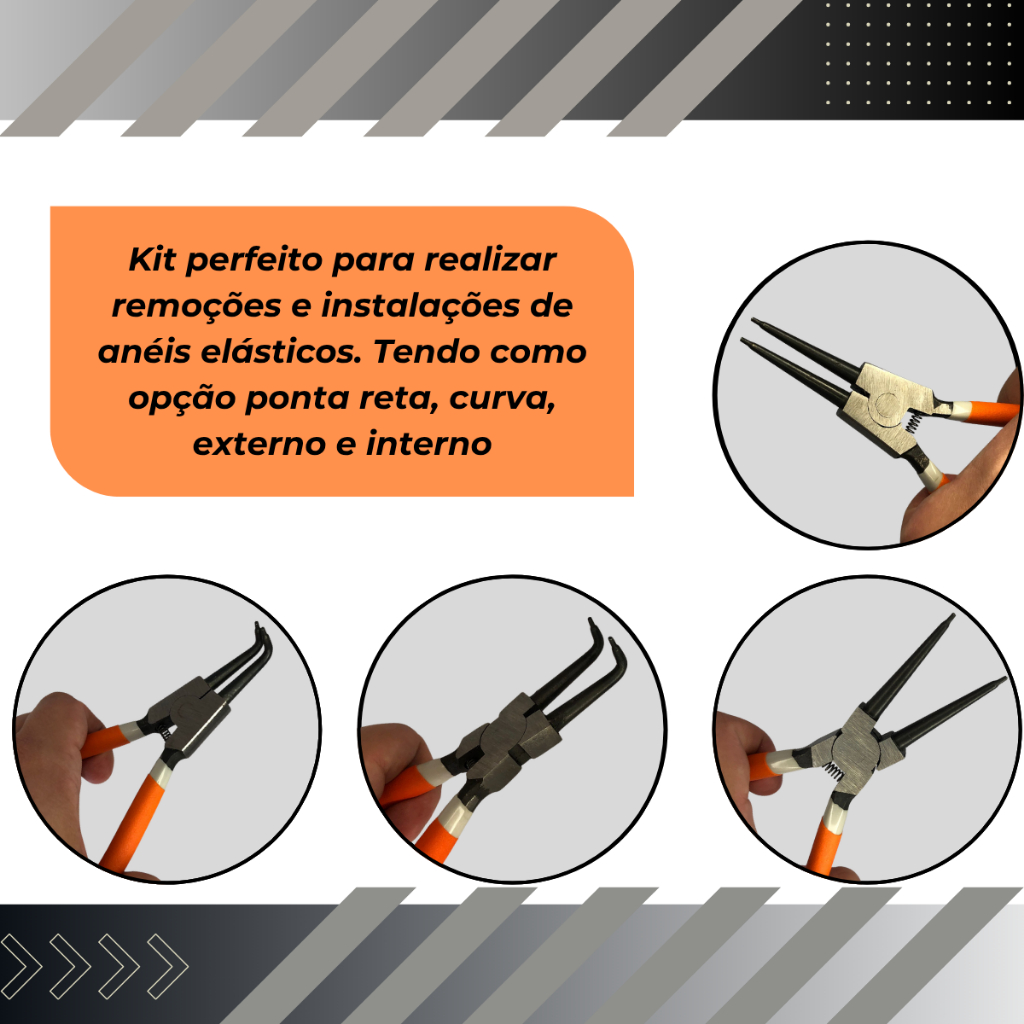 Kit perfeito para realizar remoções e instalações de anéis elásticos. Tendo como opção ponta reta, curva, externo e interno