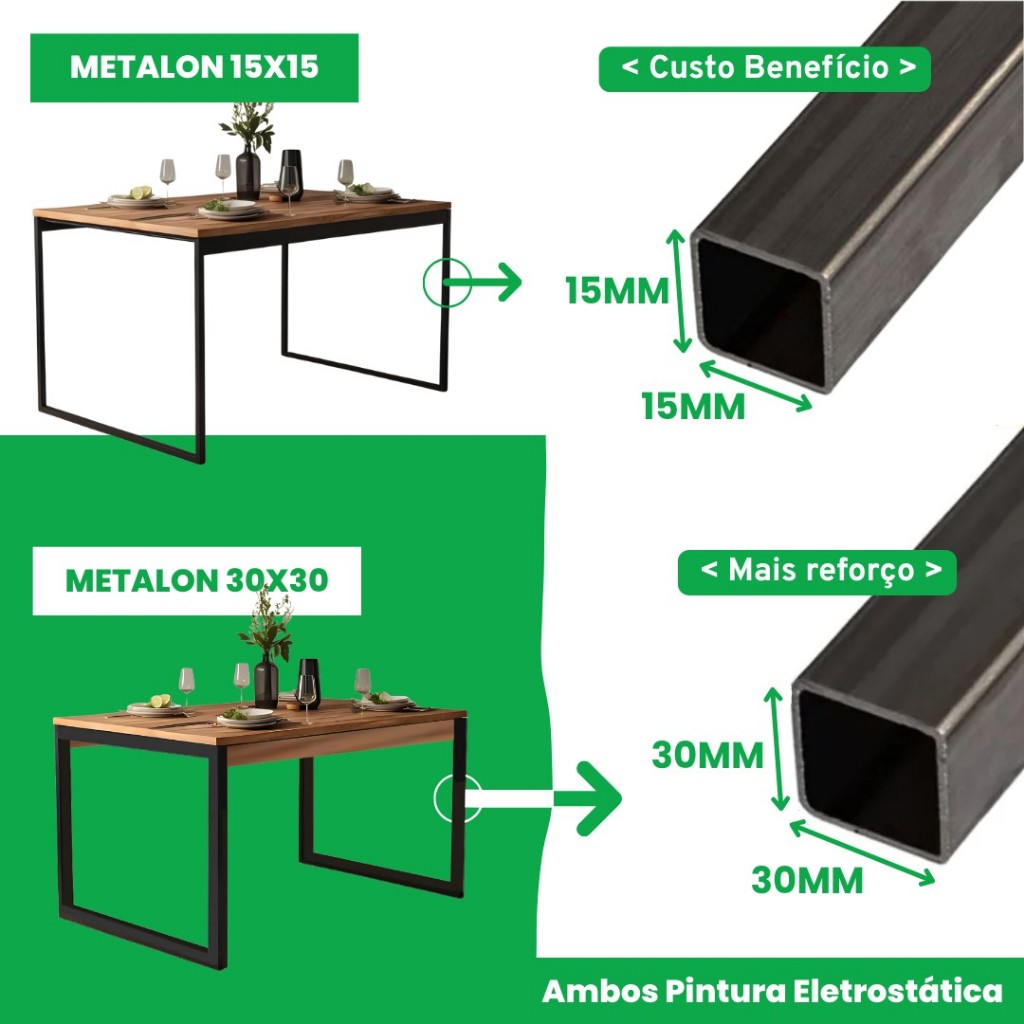 METALON 15X15

< Custo Benefício >

15MM

15MM

METALON 30X30

< Mais reforço >

30MM

30MM

Ambos Pintura Eletrostática