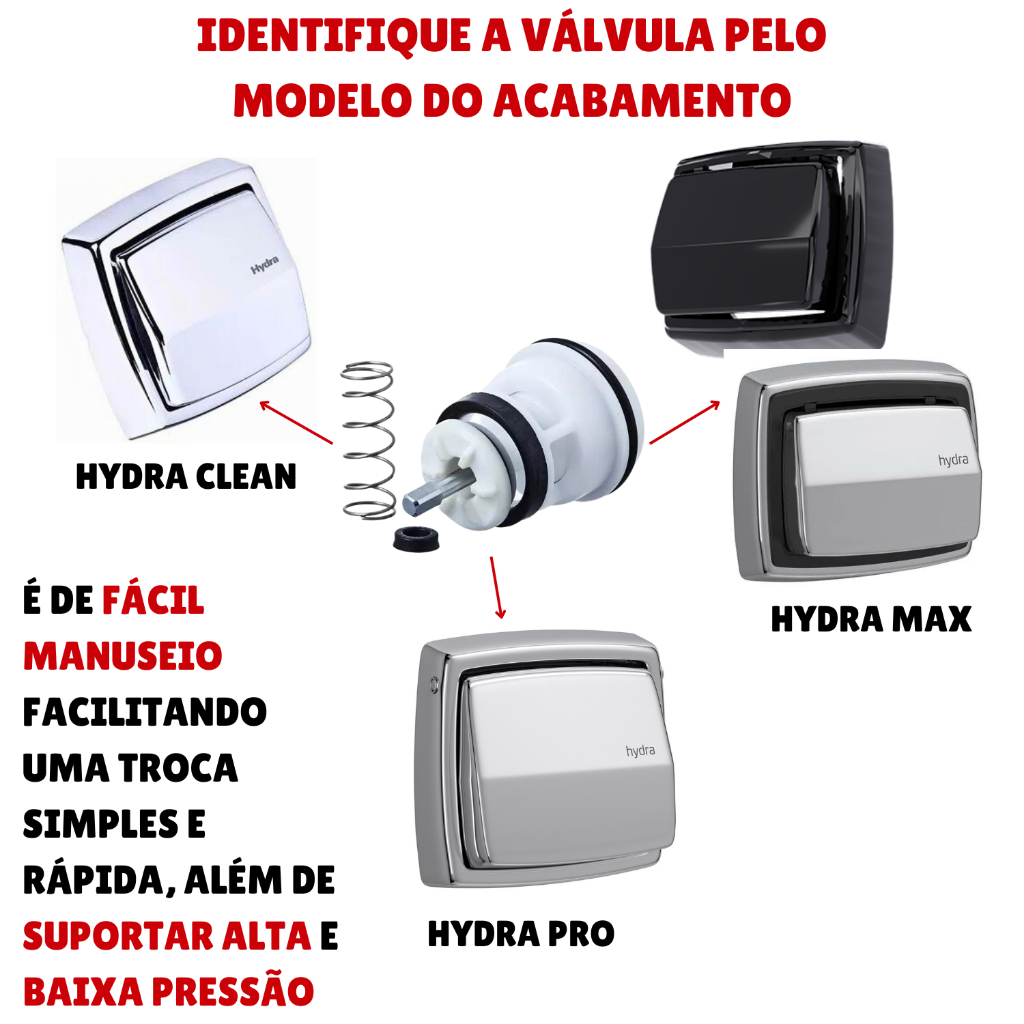 IDENTIFIQUE A VÁLVULA PELO MODELO DO ACABAMENTO

Hydra

HYDRA CLEAN

hydra

HYDRA MAX

É DE FÁCIL MANUSEIO FACILITANDO UMA TROCA SIMPLES E RÁPIDA, ALÉM DE SUPORTAR ALTA E BAIXA PRESSÃO

hydra

HYDRA PRO