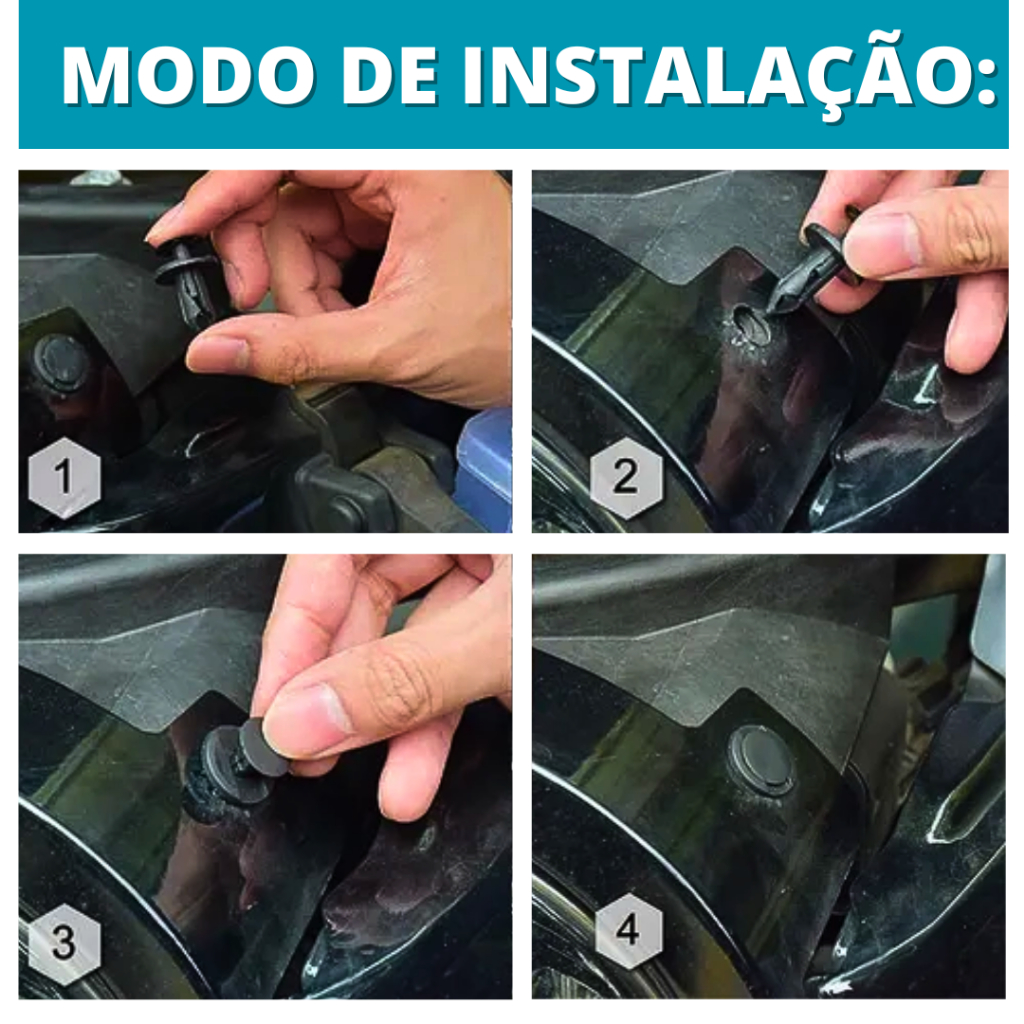 MODO DE INSTALAÇÃO:

1

2

3

4