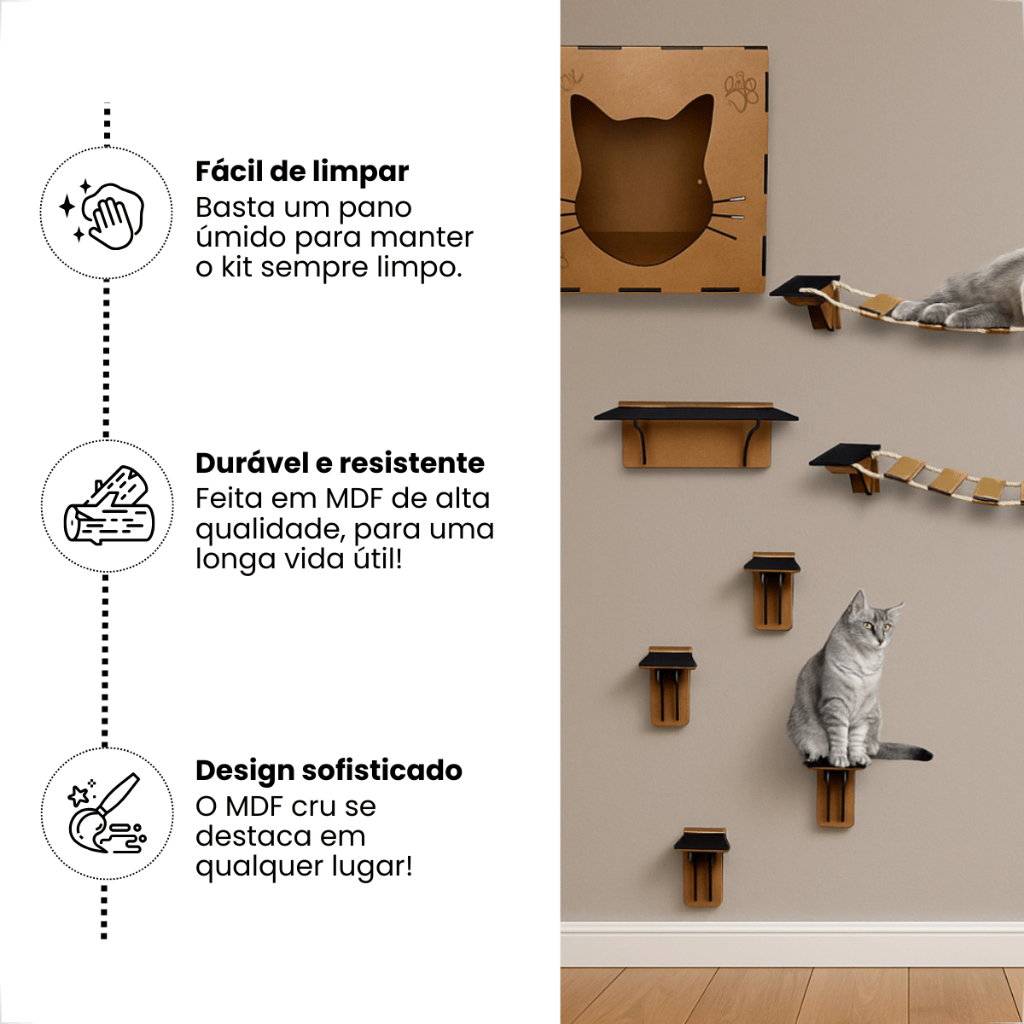 Fácil de limpar
Basta um pano úmido para manter o kit sempre limpo.

Durável e resistente
Feita em MDF de alta qualidade, para uma longa vida útil!

Design sofisticado
O MDF cru se destaca em qualquer lugar!