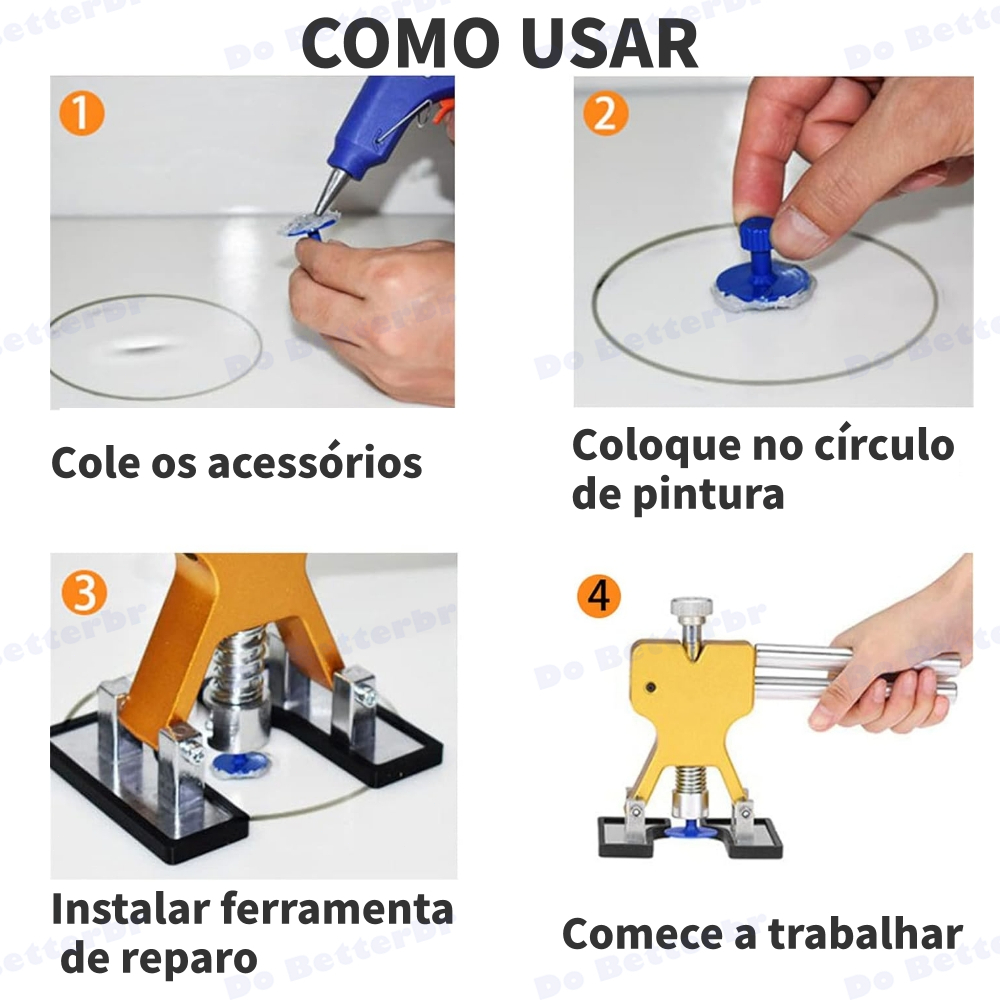 COMO USAR

1

Cole os acessórios

2

Coloque no círculo de pintura

3

Instalar ferramenta de reparo

4

Comece a trabalhar

Do Betterbr