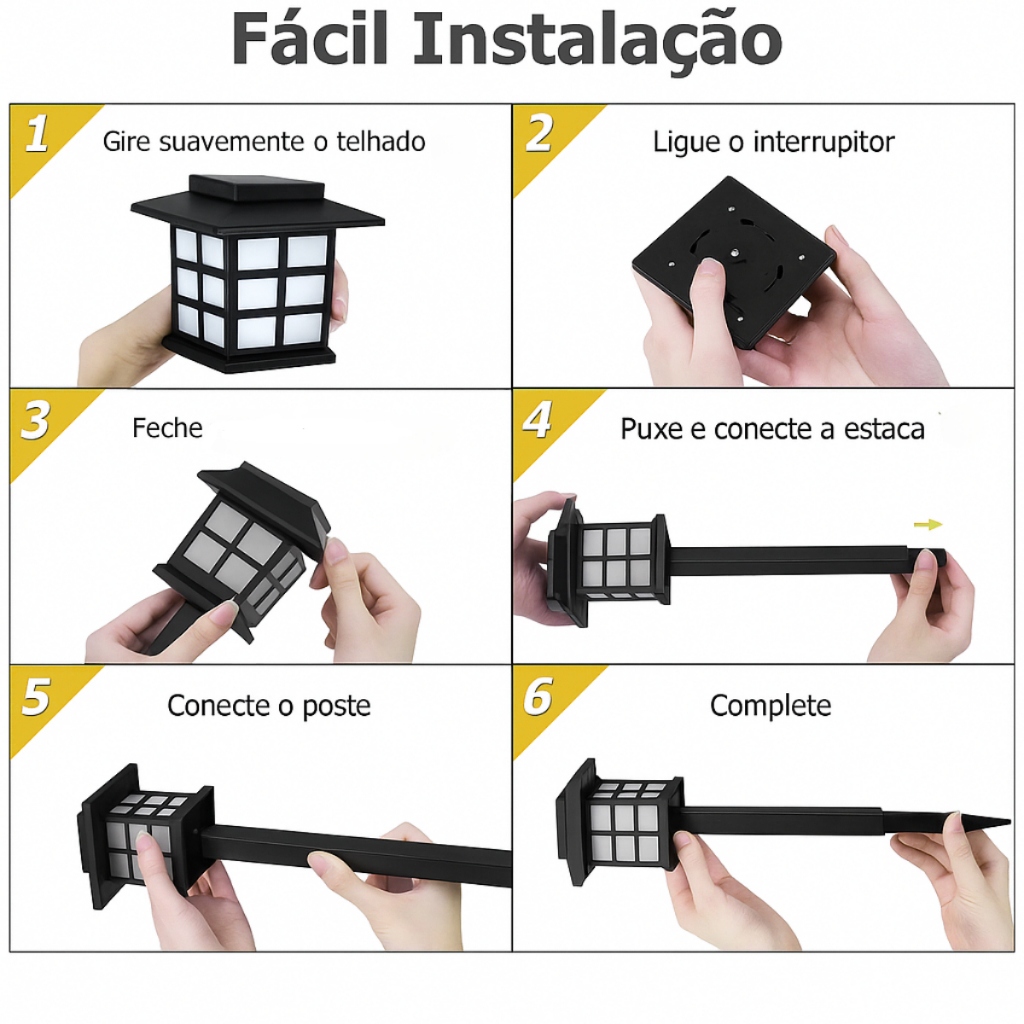 Fácil Instalação

1 Gire suavemente o telhado

2 Ligue o interruptor

3 Feche

4 Puxe e conecte a estaca

5 Conecte o poste

6 Complete