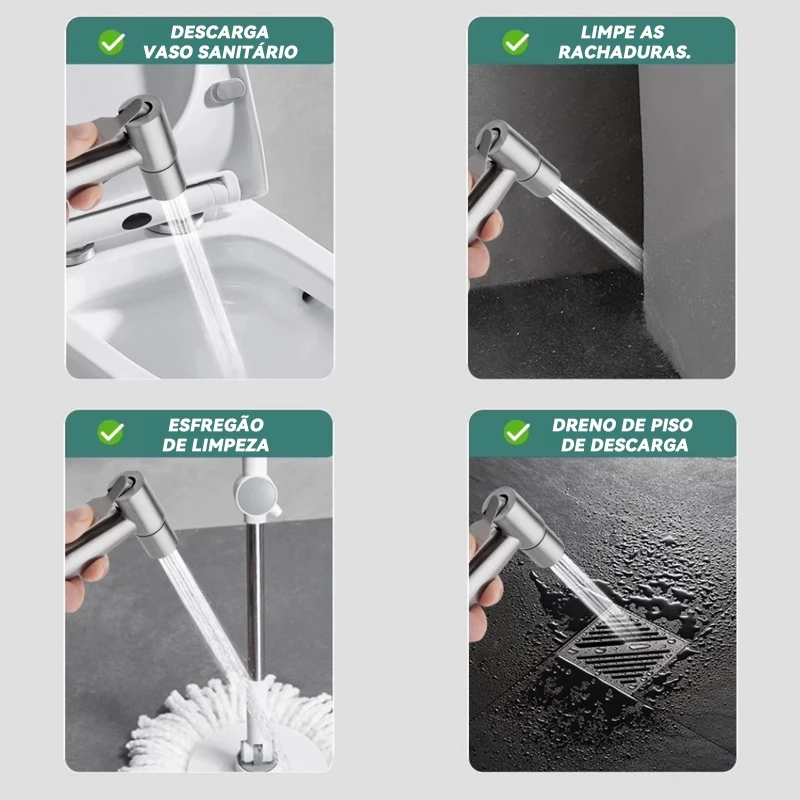 DESCARGA VASO SANITÁRIO

LIMPE AS RACHADURAS.

ESFREGÃO DE LIMPEZA

DRENO DE PISO DE DESCARGA