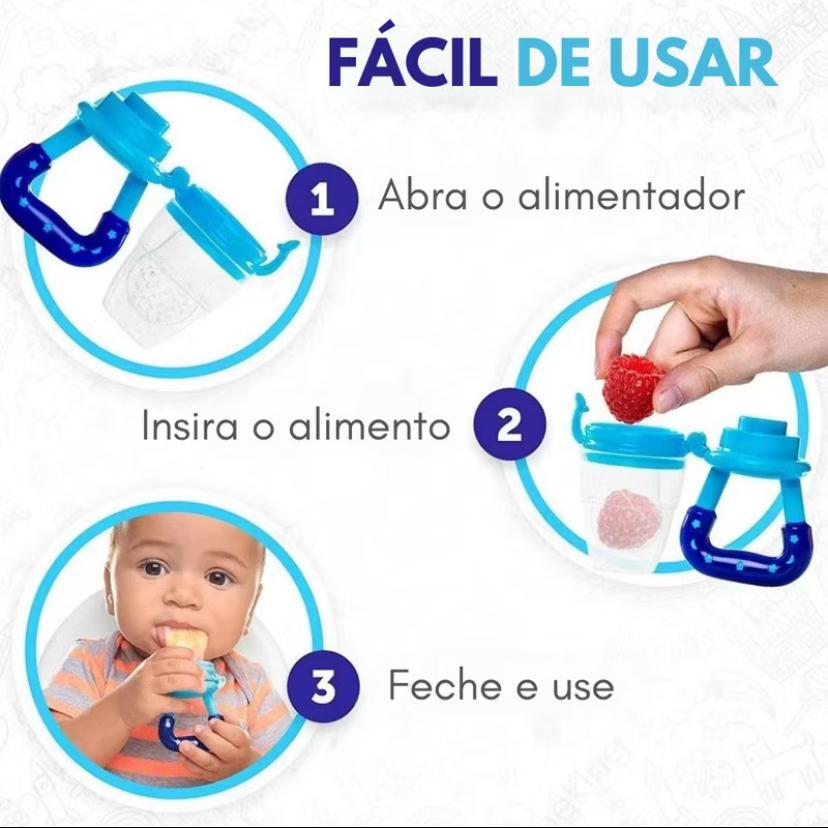 FÁCIL DE USAR

1 Abra o alimentador

Insira o alimento 2

3 Feche e use