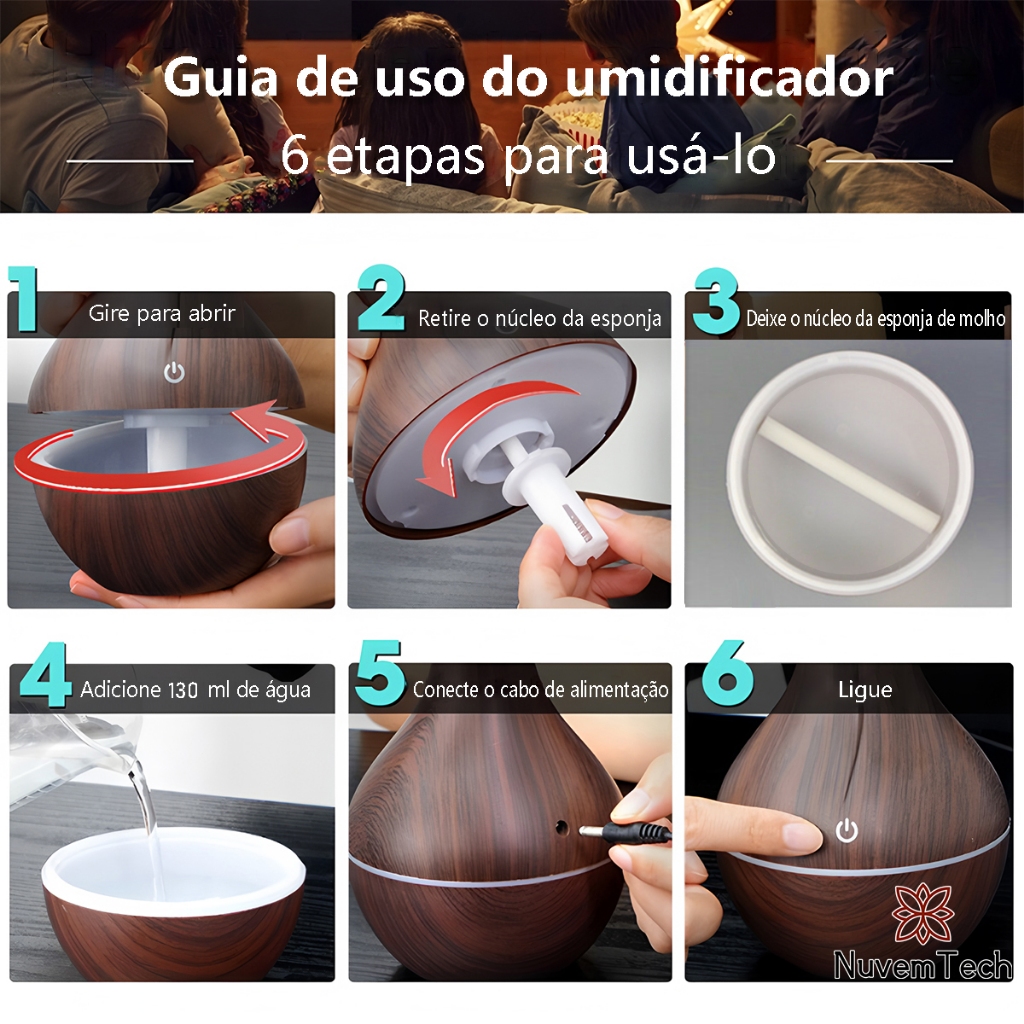 Guia de uso do umidificador

6 etapas para usá-lo

1 Gire para abrir

2 Retire o núcleo da esponja

3 Deixe o núcleo da esponja de molho

4 Adicione 130 ml de água

5 Conecte o cabo de alimentação

6 Ligue

NuvemTech