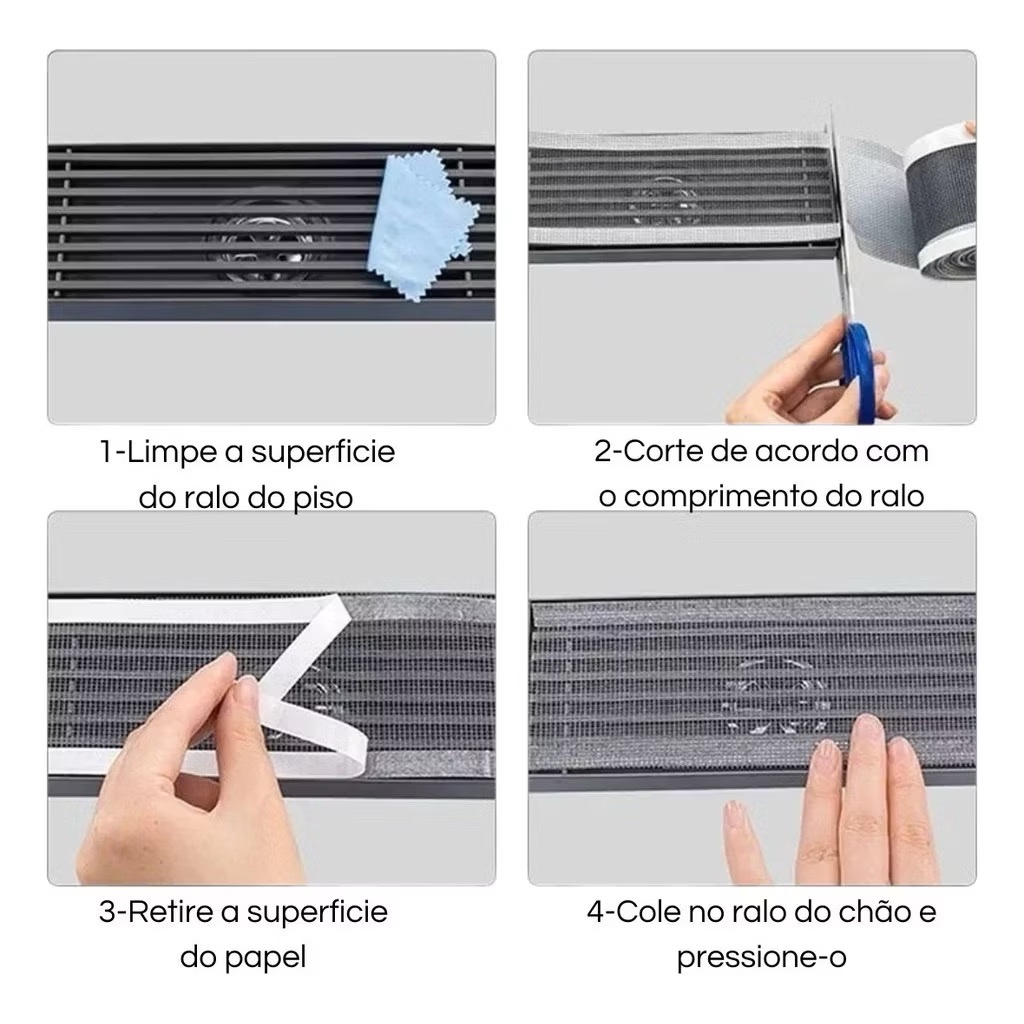 1-Limpe a superficie do ralo do piso

2-Corte de acordo com o comprimento do ralo

3-Retire a superficie do papel

4-Cole no ralo do chão e pressione-o