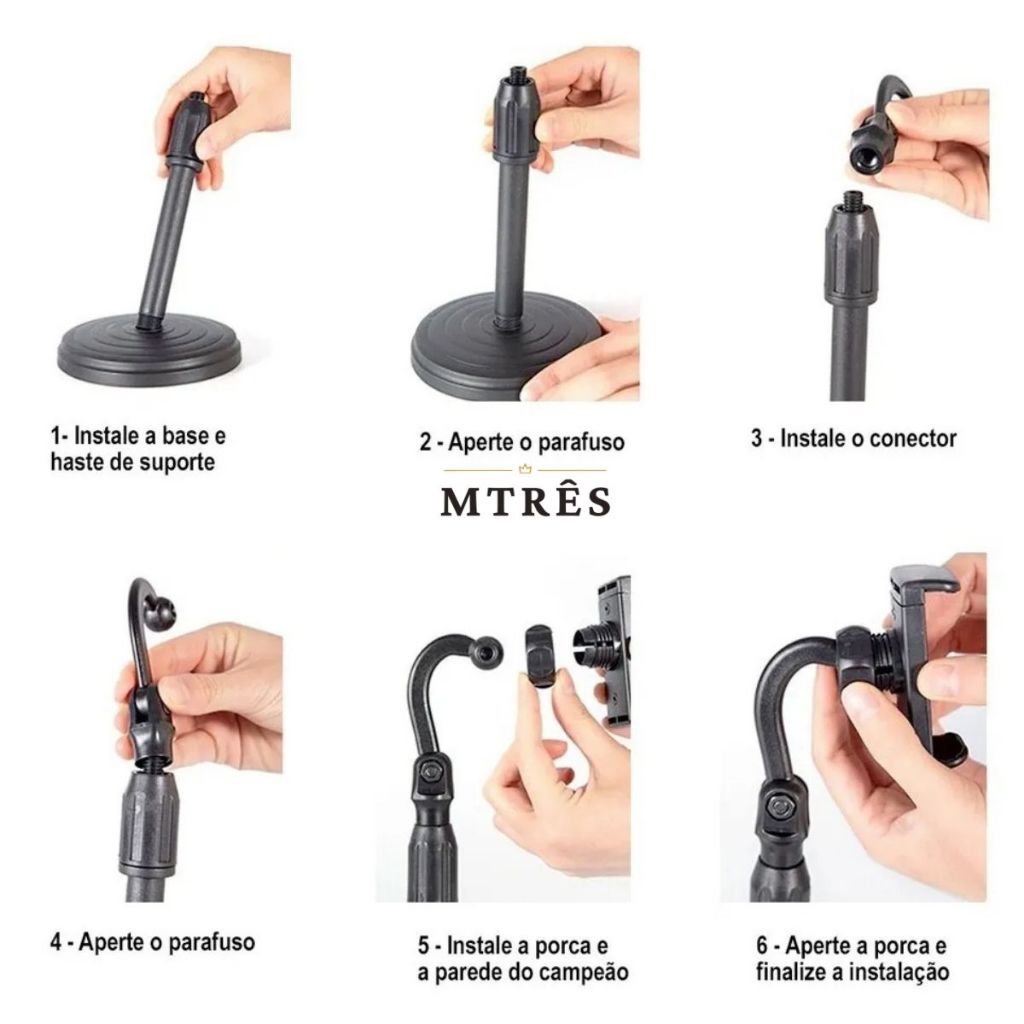 1- Instale a base e haste de suporte

2 - Aperte o parafuso

3 - Instale o conector

MTRÊS

4 - Aperte o parafuso

5 - Instale a porca e a parede do campeão

6 - Aperte a porca e finalize a instalação