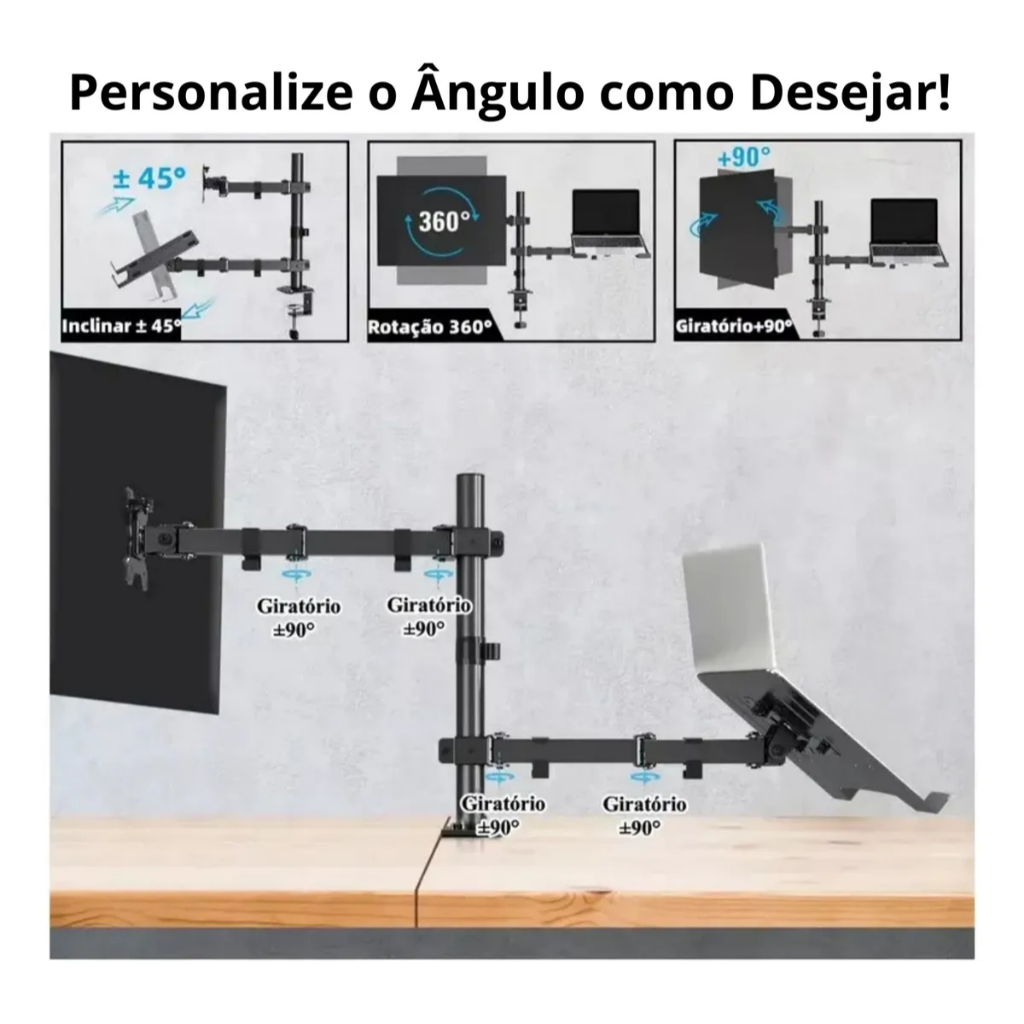 Personalize o Ângulo como Desejar!

± 45°

Inclinar ± 45°

360°

Rotação 360°

+90°

Giratório+90°

Giratório ±90°

Giratório ±90°

Giratório ±90°

Giratório ±90°