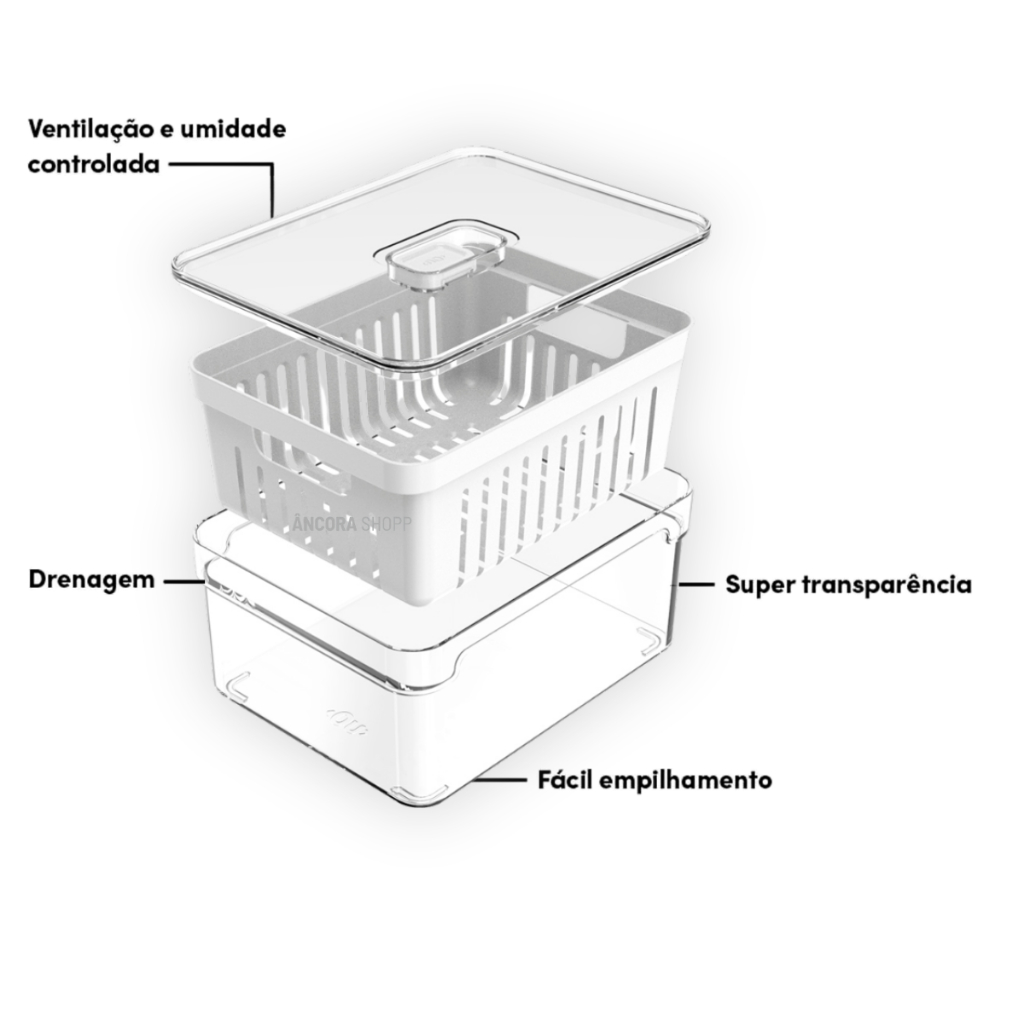 Ventilação e umidade controlada

ÂNCORA SHOPP

Drenagem

Super transparência

Fácil empilhamento