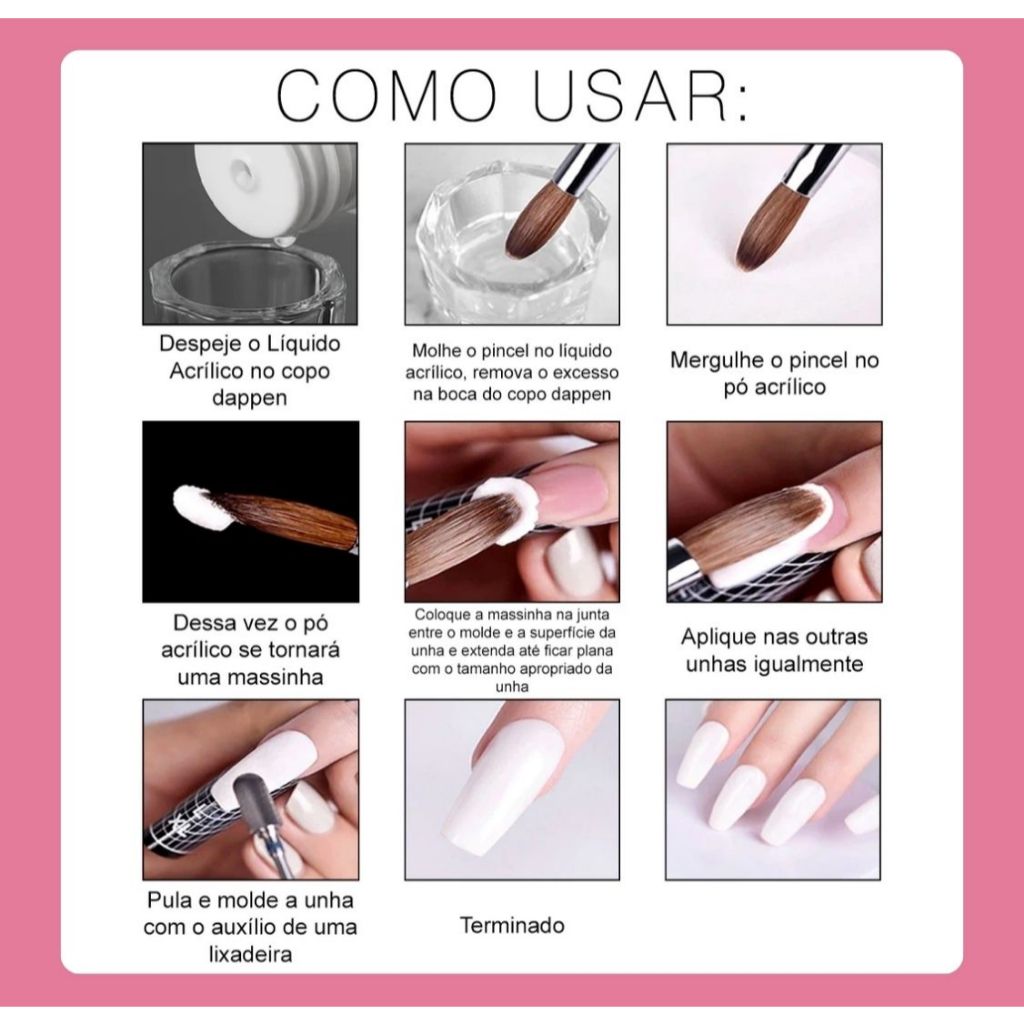 COMO USAR:

Despeje o Líquido Acrílico no copo dappen

Molhe o pincel no líquido acrílico, remova o excesso na boca do copo dappen

Mergulhe o pincel no pó acrílico

Dessa vez o pó acrílico se tornará uma massinha

Coloque a massinha na junta entre o molde e a superfície da unha e extenda até ficar plana com o tamanho apropriado da unha

Aplique nas outras unhas igualmente

Pula e molde a unha com o auxílio de uma lixadeira

Terminado