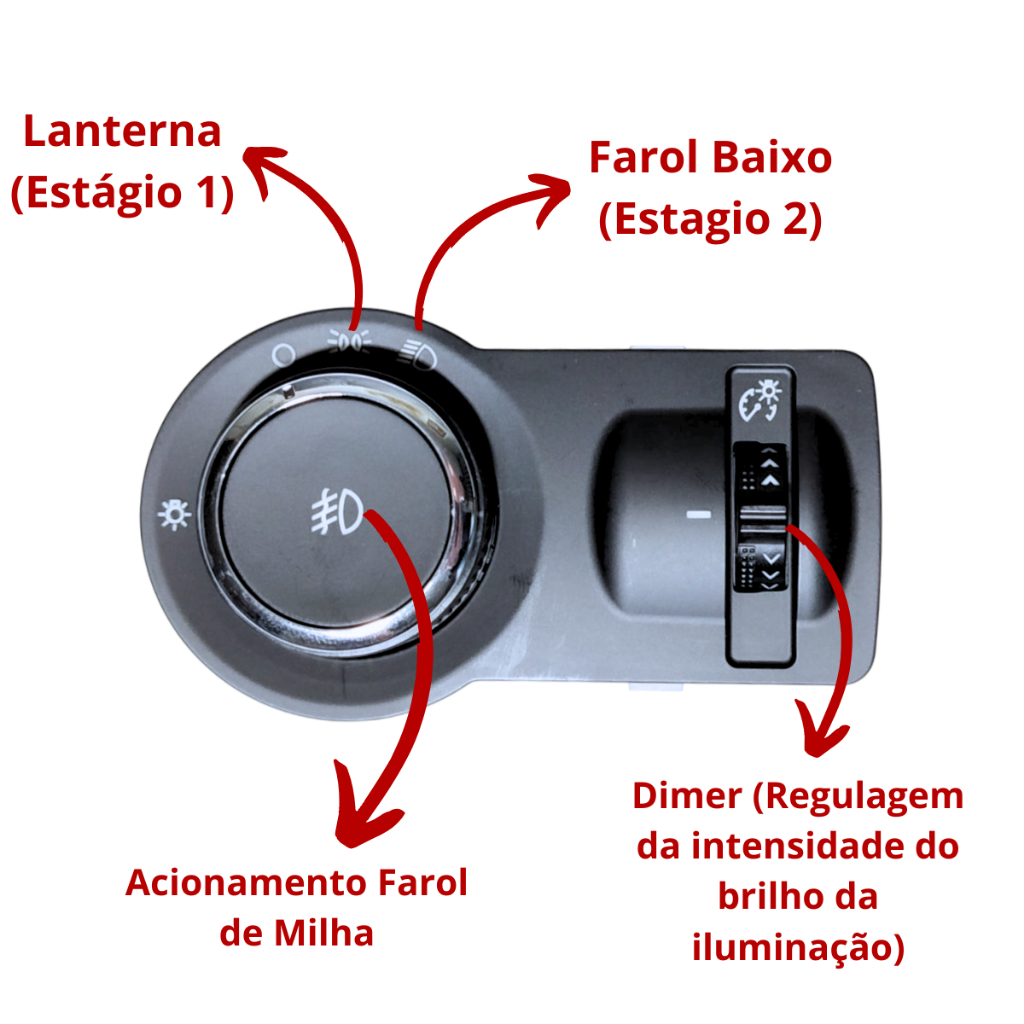 Lanterna
(Estágio 1)

Farol Baixo
(Estagio 2)

Acionamento Farol de Milha

Dimer (Regulagem da intensidade do brilho da iluminação)