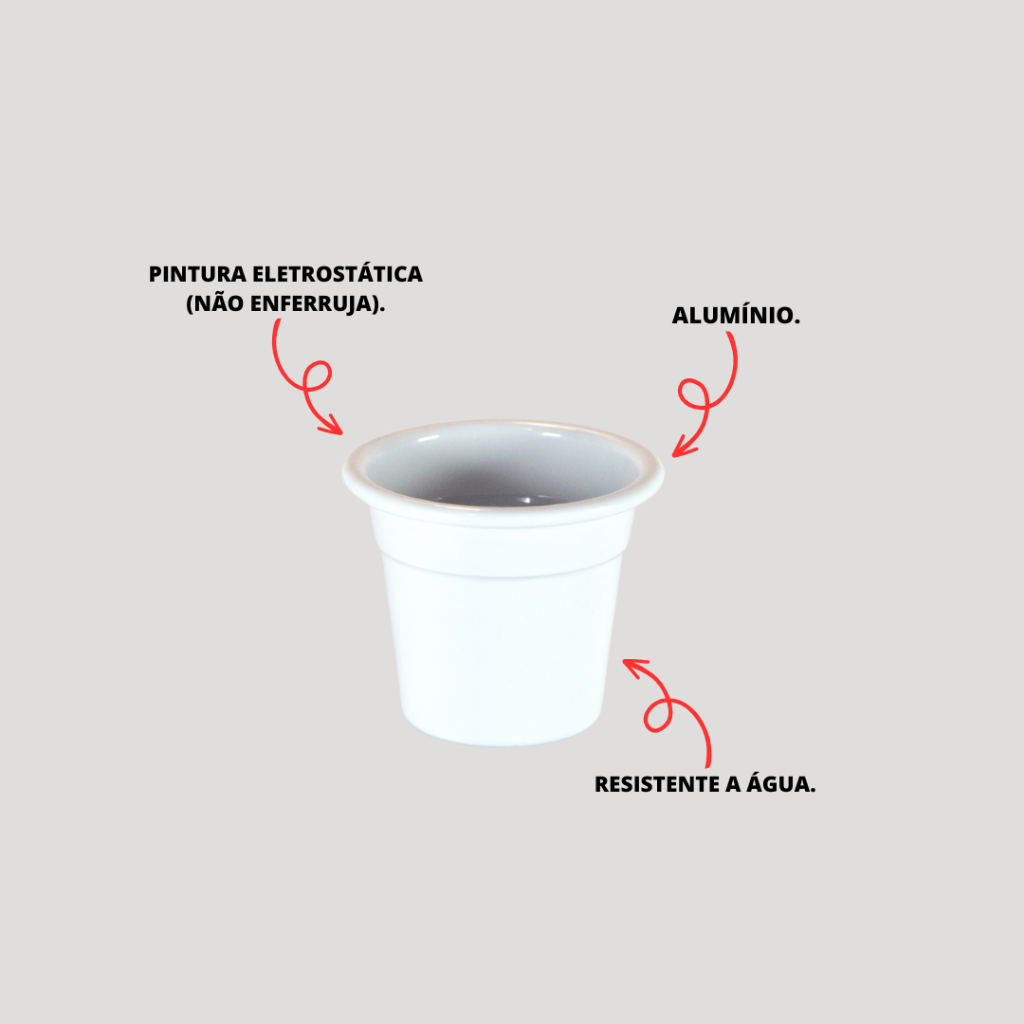 PINTURA ELETROSTÁTICA
(NÃO ENFERRUJA).

ALUMÍNIO.

RESISTENTE A ÁGUA.