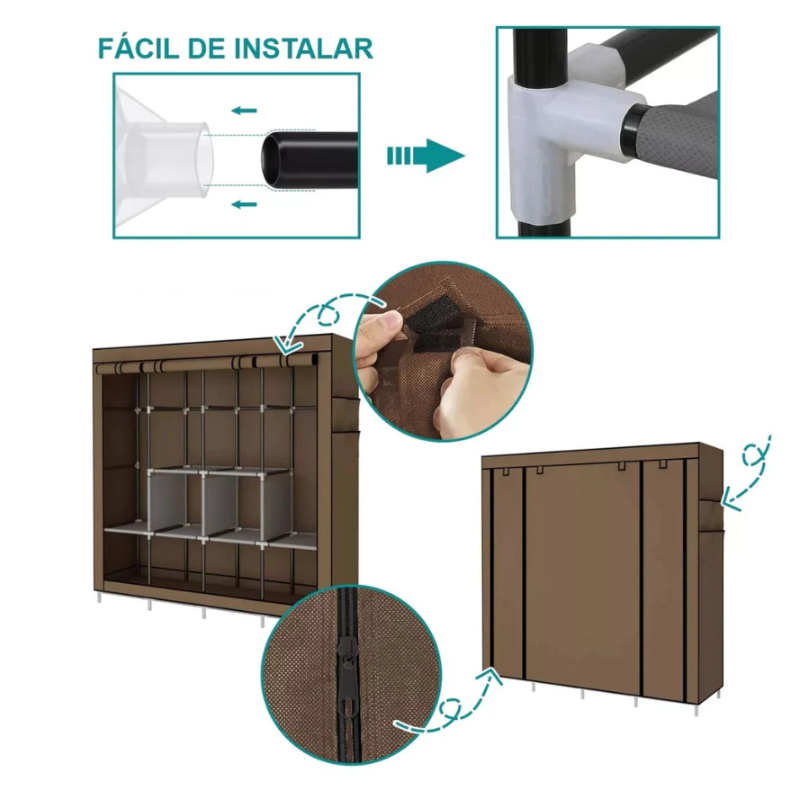 FÁCIL DE INSTALAR