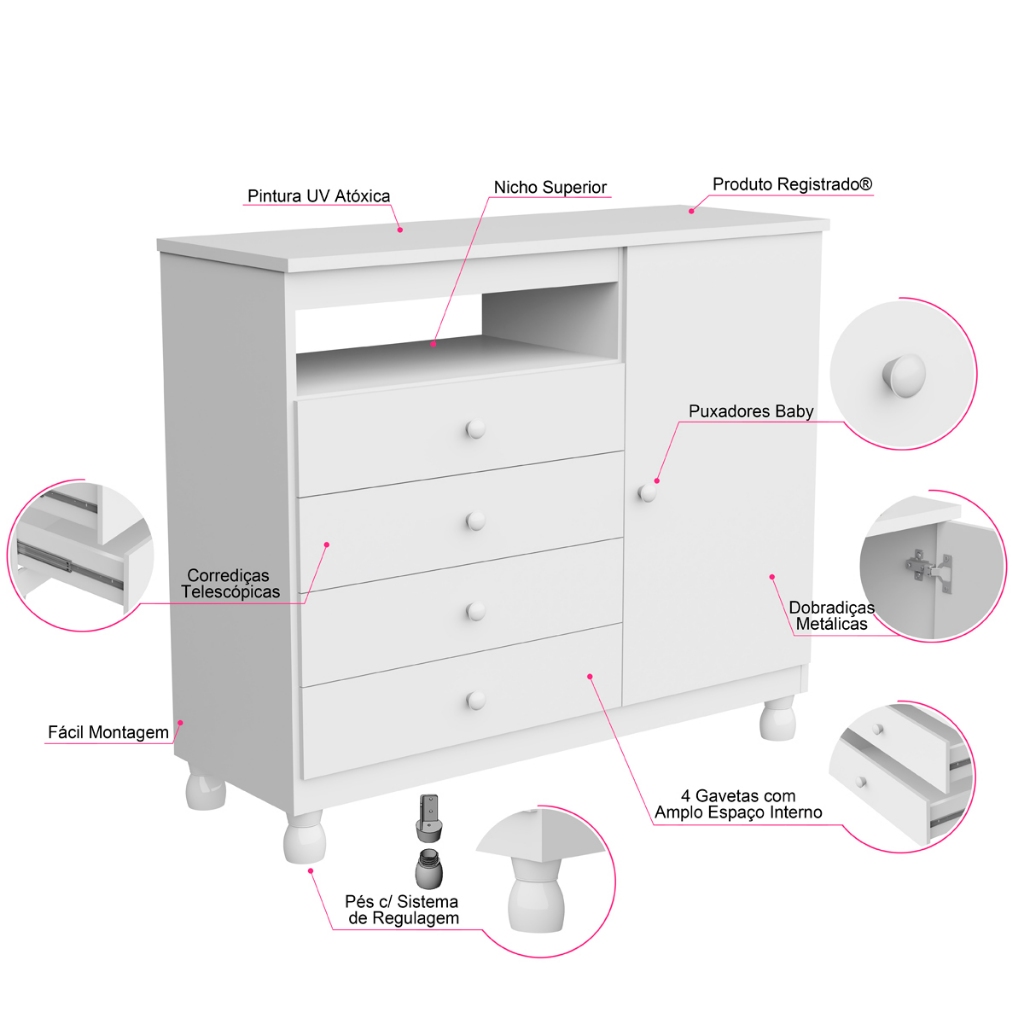 Pintura UV Atóxica

Nicho Superior

Produto Registrado®

Puxadores Baby

Corrediças Telescópicas

Dobradiças Metálicas

Fácil Montagem

4 Gavetas com Amplo Espaço Interno

Pés c/ Sistema de Regulagem