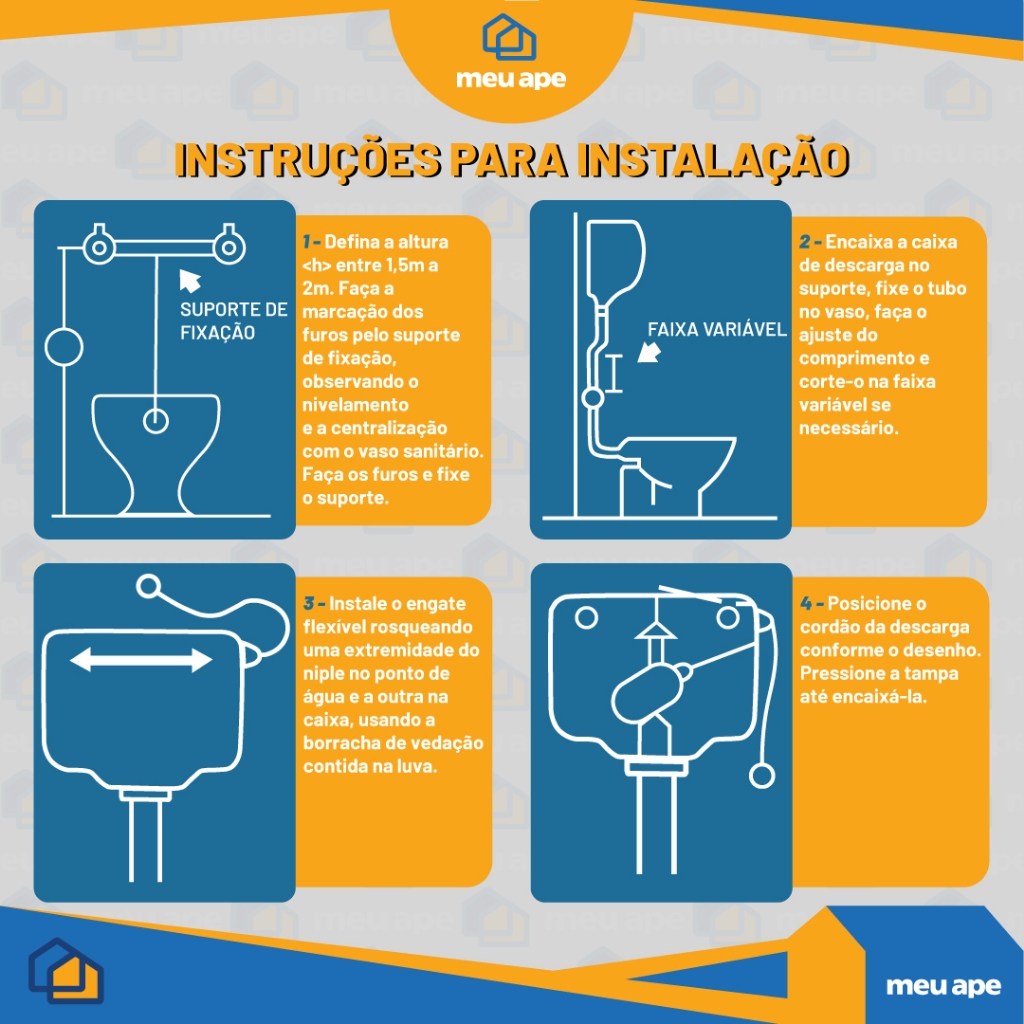 meu ape

INSTRUÇÕES PARA INSTALAÇÃO

SUPORTE DE FIXAÇÃO

1 - Defina a altura <h> entre 1,5m a 2m. Faça a marcação dos furos pelo suporte de fixação, observando o nivelamento e a centralização com o vaso sanitário. Faça os furos e fixe o suporte.

FAIXA VARIÁVEL

2 - Encaixa a caixa de descarga no suporte, fixe o tubo no vaso, faça o ajuste do comprimento e corte-o na faixa variável se necessário.

3 - Instale o engate flexível rosqueando uma extremidade do niple no ponto de água e a outra na caixa, usando a borracha de vedação contida na luva.

4 - Posicione o cordão da descarga conforme o desenho. Pressione a tampa até encaixá-la.

meu ape