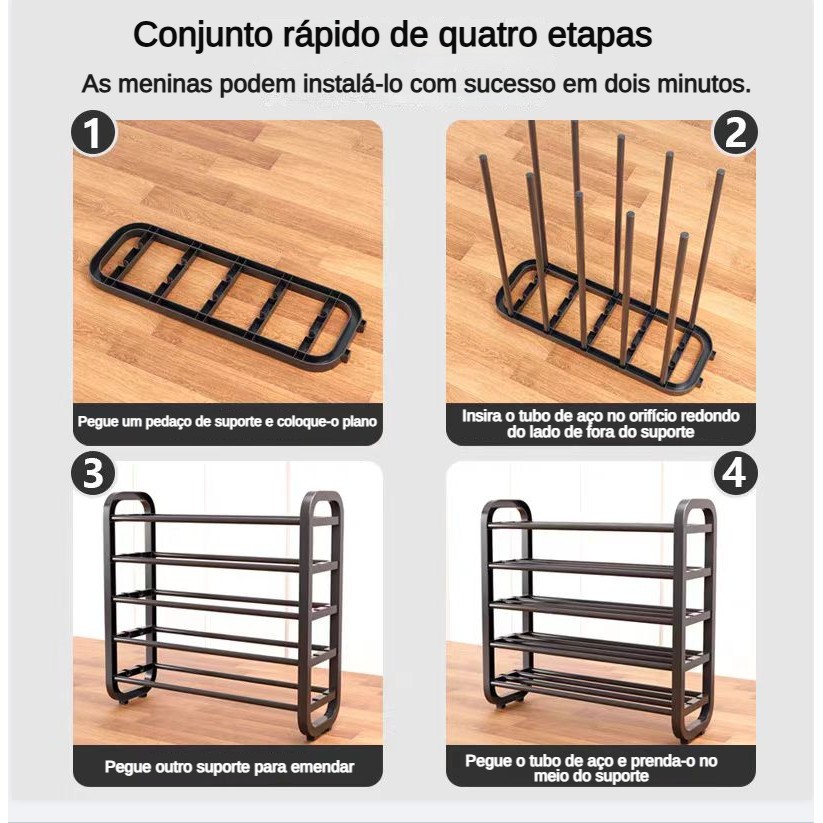 Conjunto rápido de quatro etapas

As meninas podem instalá-lo com sucesso em dois minutos.

1

Pegue um pedaço de suporte e coloque-o plano

2

Insira o tubo de aço no orifício redondo do lado de fora do suporte

3

Pegue outro suporte para emendar

4

Pegue o tubo de aço e prenda-o no meio do suporte