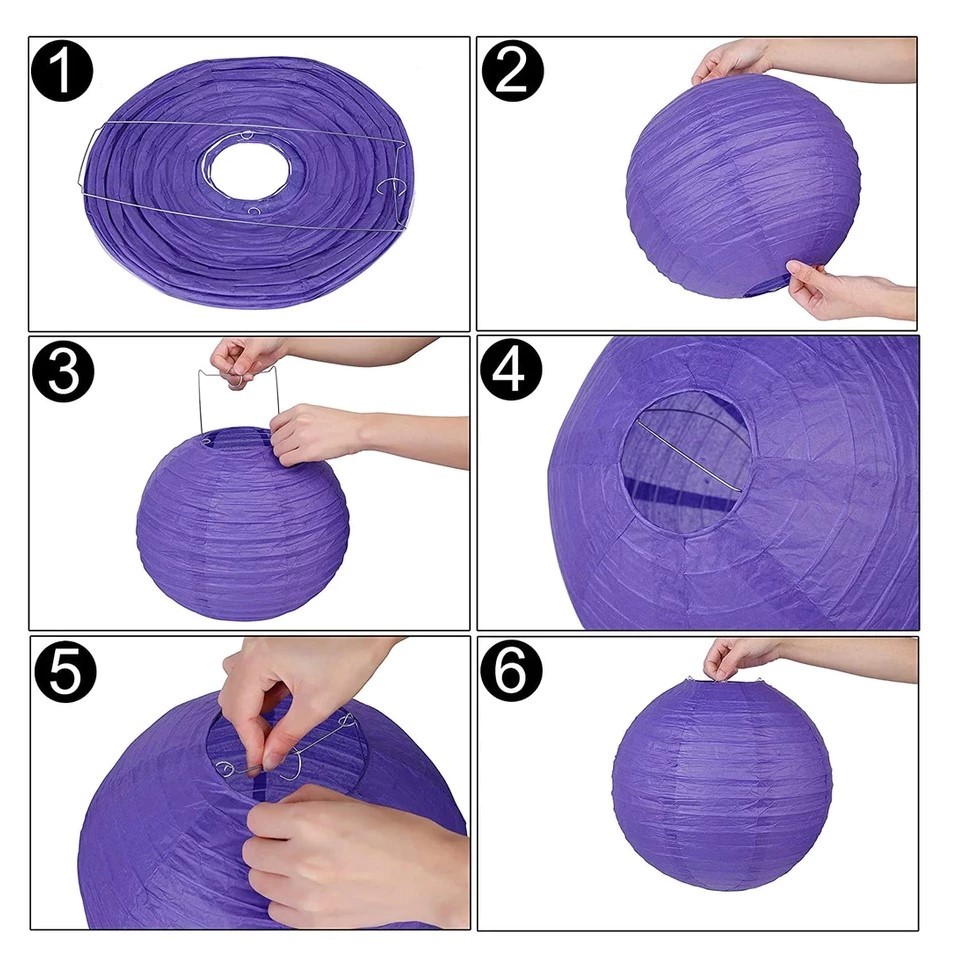 1
2
3
4
5
6