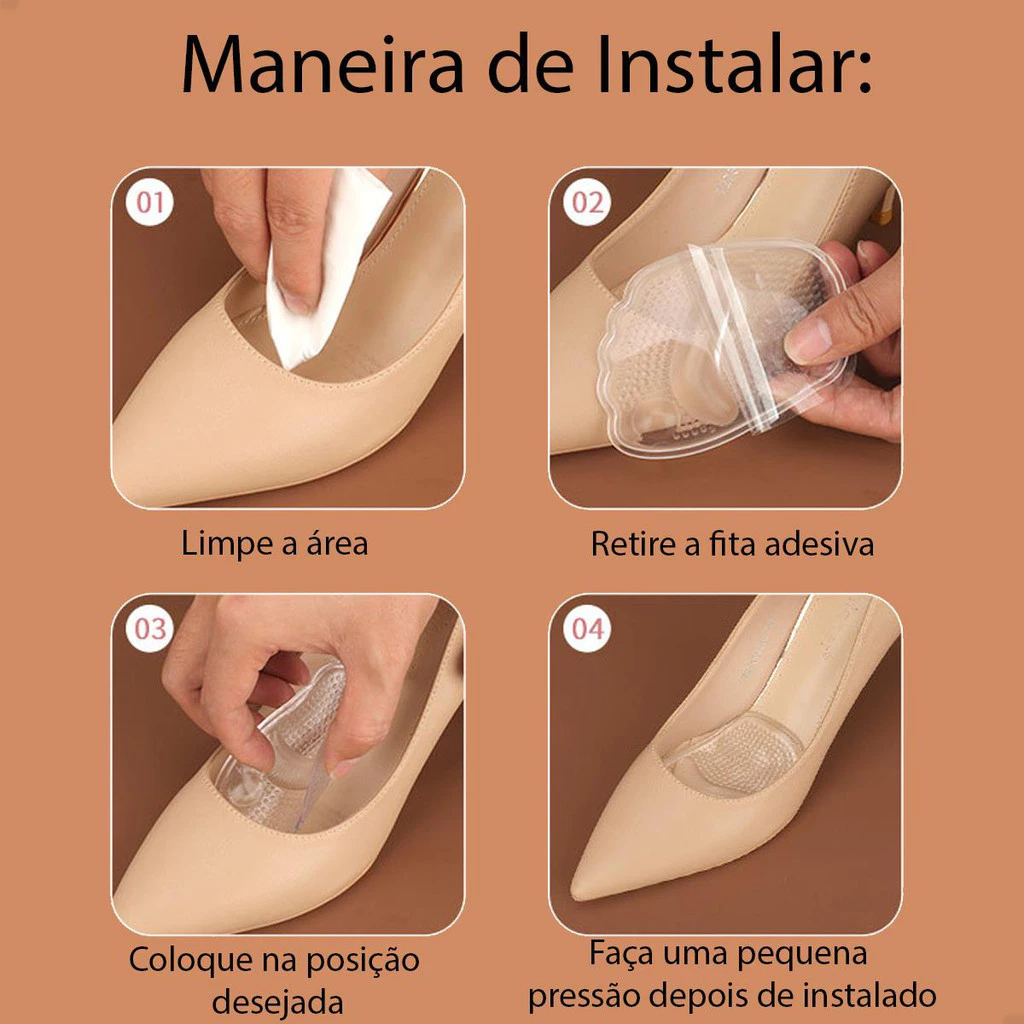 Maneira de Instalar:

01

Limpe a área

02

Retire a fita adesiva

03

Coloque na posição desejada

04

Faça uma pequena pressão depois de instalado