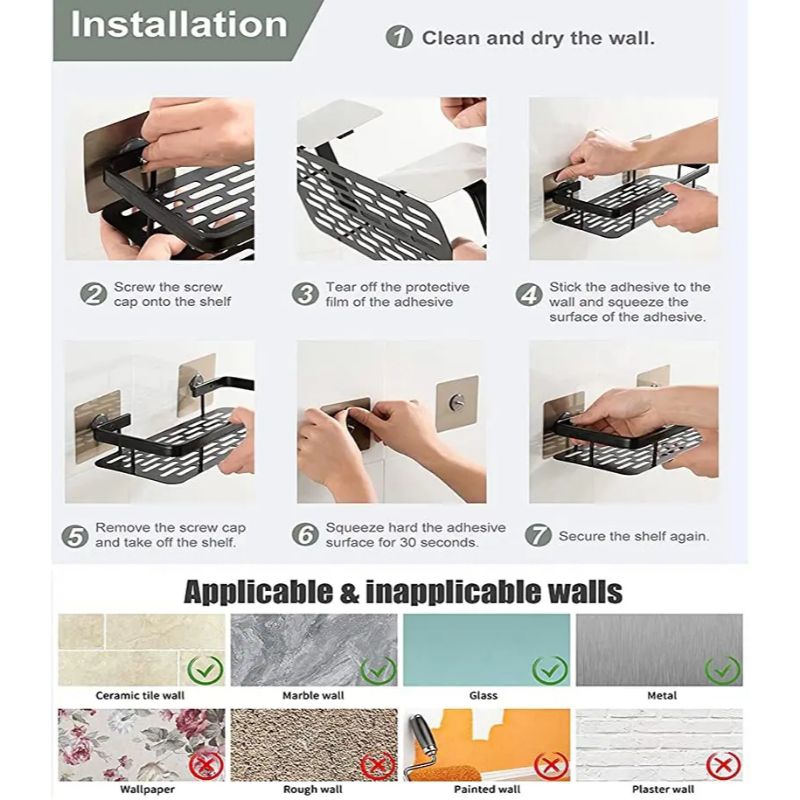 Installation

1 Clean and dry the wall.

2 Screw the screw cap onto the shelf

3 Tear off the protective film of the adhesive

4 Stick the adhesive to the wall and squeeze the surface of the adhesive.

5 Remove the screw cap and take off the shelf.

6 Squeeze hard the adhesive surface for 30 seconds.

7 Secure the shelf again.

Applicable & inapplicable walls

Ceramic tile wall

Marble wall

Glass

Metal

Wallpaper

Rough wall

Painted wall

Plaster wall